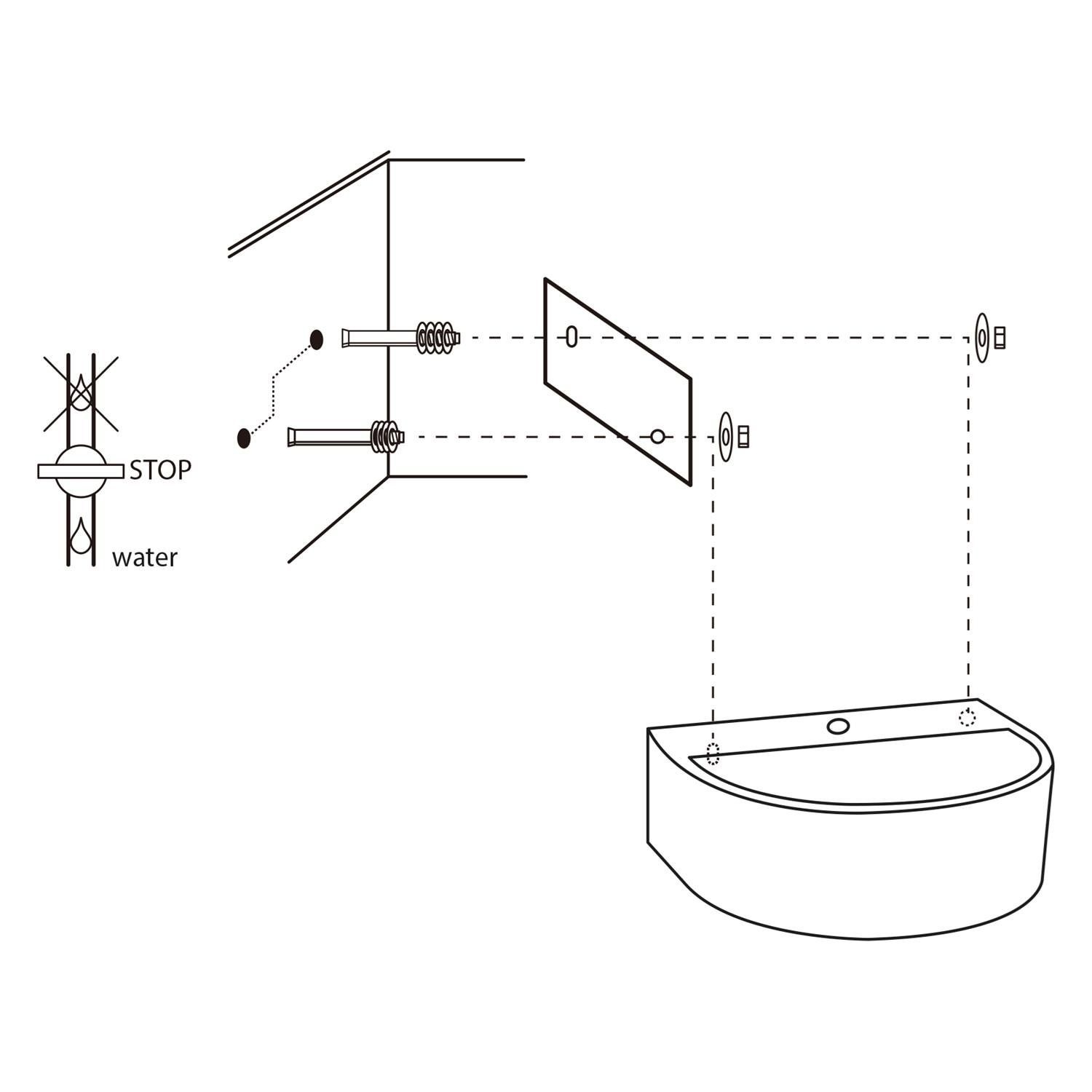 STOP

water