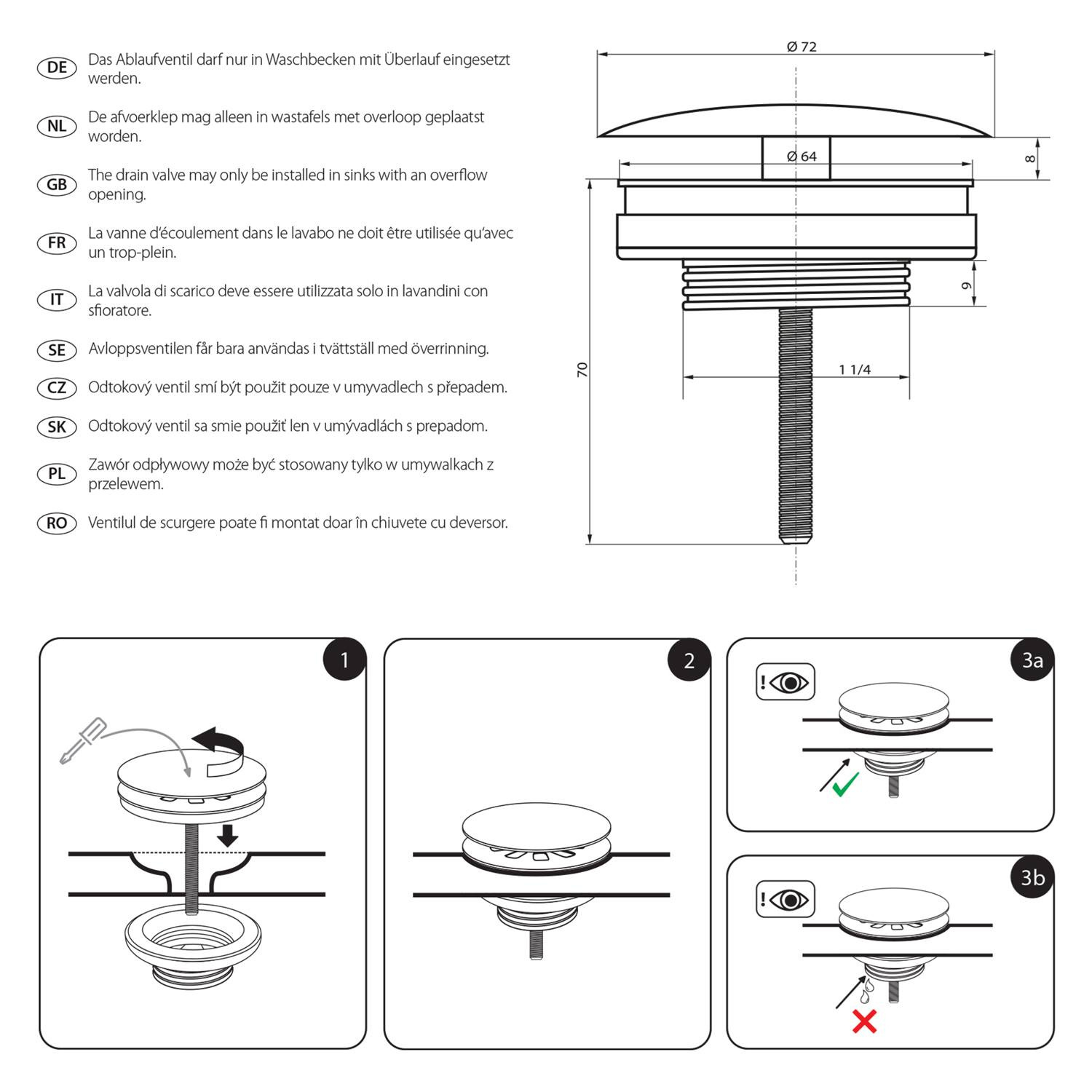 DE Das Ablaufventil darf nur in Waschbecken mit Überlauf eingesetzt werden.

NL De afvoerklep mag alleen in wastafels met overloop geplaatst worden.

GB The drain valve may only be installed in sinks with an overflow opening.

FR La vanne d'écoulement dans le lavabo ne doit être utilisée qu'avec un trop-plein.

IT La valvola di scarico deve essere utilizzata solo in lavandini con sfioratore.

SE Avloppsventilen får bara användas i tvättställ med överrinning.

CZ Odtokový ventil smí být použit pouze v umyvadlech s přepadem.

SK Odtokový ventil sa smie použiť len v umývadlách s prepadom.

PL Zawór odpływowy może być stosowany tylko w umywalkach z przelewem.

RO Ventilul de scurgere poate fi montat doar în chiuvete cu deversor.

Ø 72

Ø 64

8

9

70

1 1/4

1

2

3a

!

3b

!