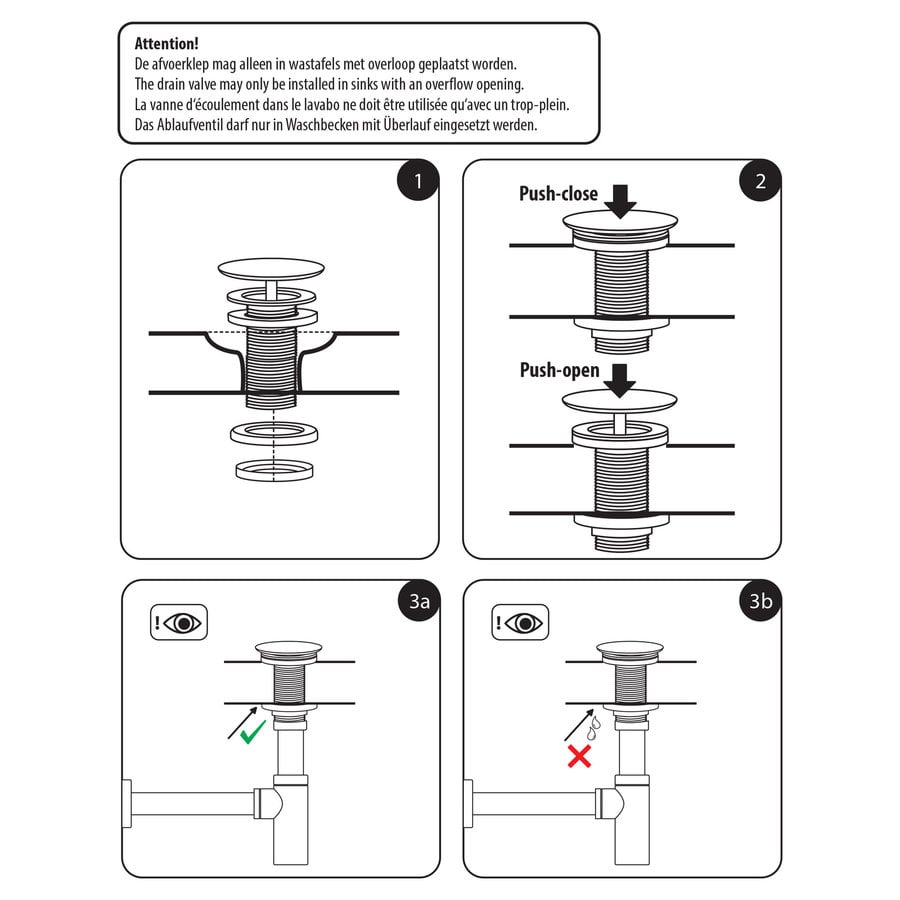 Attention!
De afvoerklep mag alleen in wastafels met overloop geplaatst worden.
The drain valve may only be installed in sinks with an overflow opening.
La vanne d'écoulement dans le lavabo ne doit être utilisée qu'avec un trop-plein.
Das Ablaufventil darf nur in Waschbecken mit Überlauf eingesetzt werden.

1

2

Push-close

Push-open

3a

!

3b

!