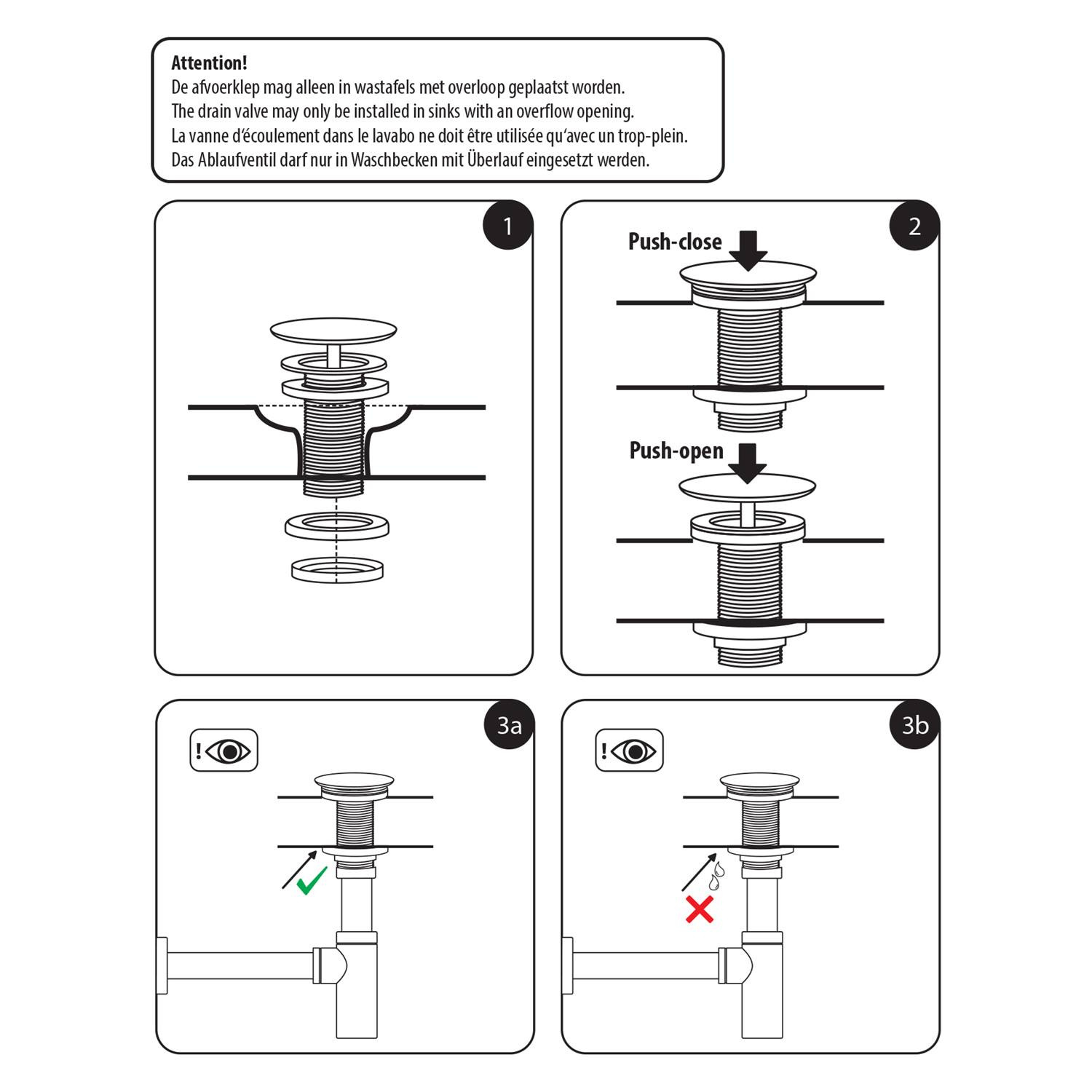 Attention!
De afvoerklep mag alleen in wastafels met overloop geplaatst worden.
The drain valve may only be installed in sinks with an overflow opening.
La vanne d'écoulement dans le lavabo ne doit être utilisée qu'avec un trop-plein.
Das Ablaufventil darf nur in Waschbecken mit Überlauf eingesetzt werden.

1

2

Push-close

Push-open

3a

!

3b

!