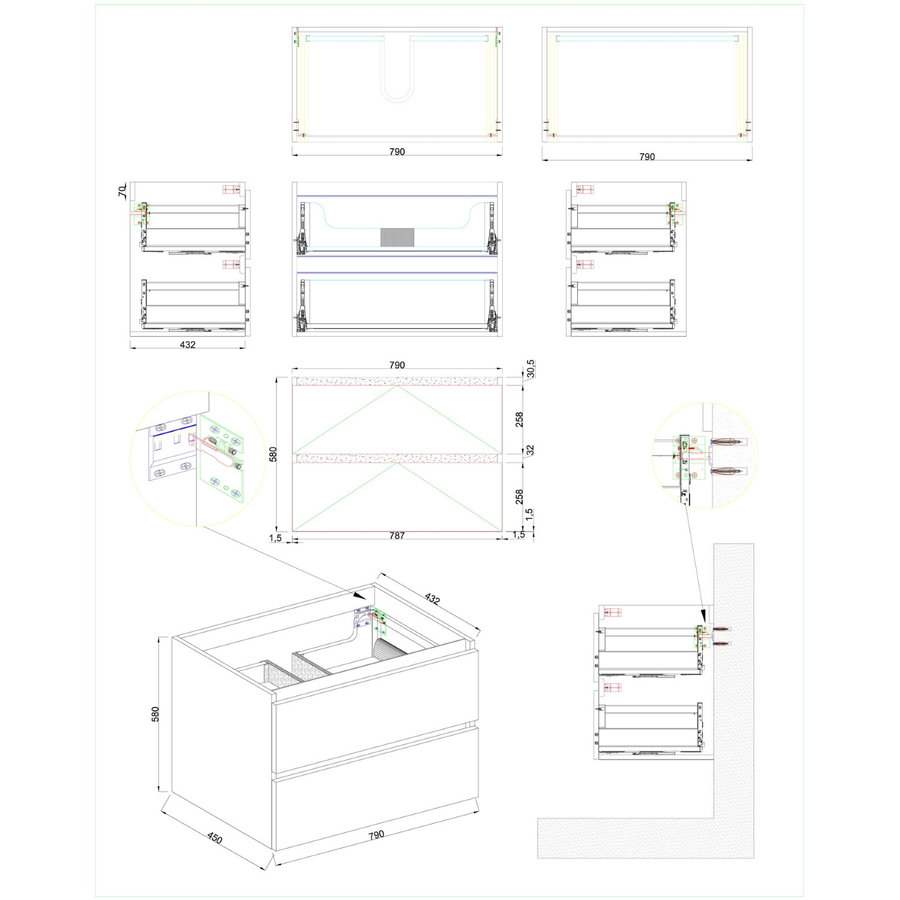 790

790

70

432

790

30,5

258

580

32

258

1,5

1,5

787

1,5

432

580

450

790