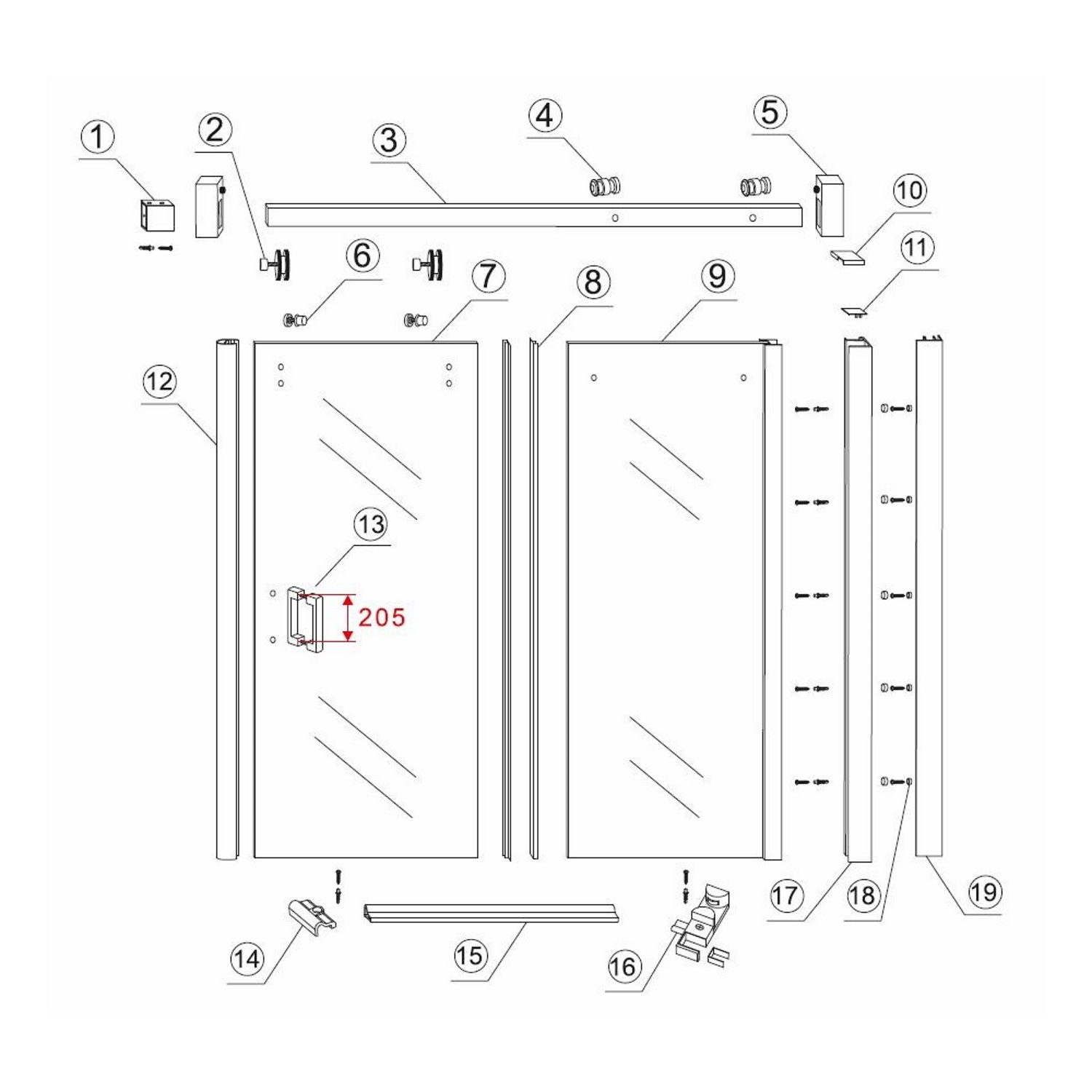 1
2
3
4
5
10
11
6
7
8
9
12
13
205
14
15
16
17
18
19