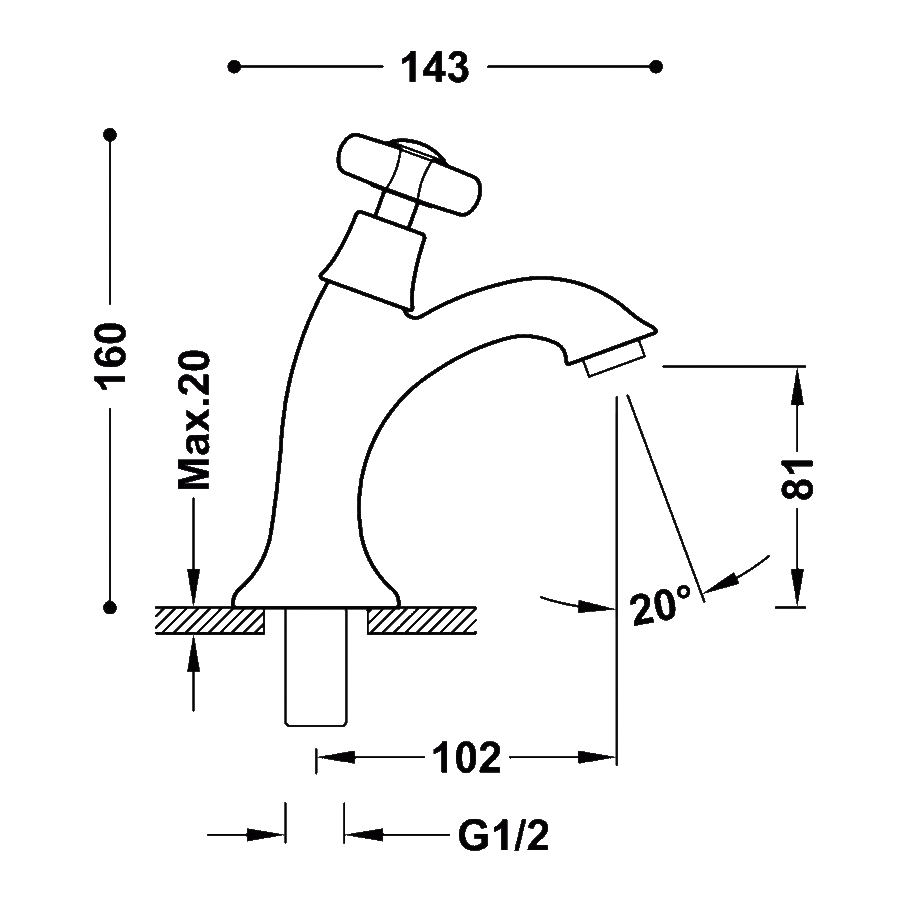 143

160

Max.20

81

20°

102

G1/2