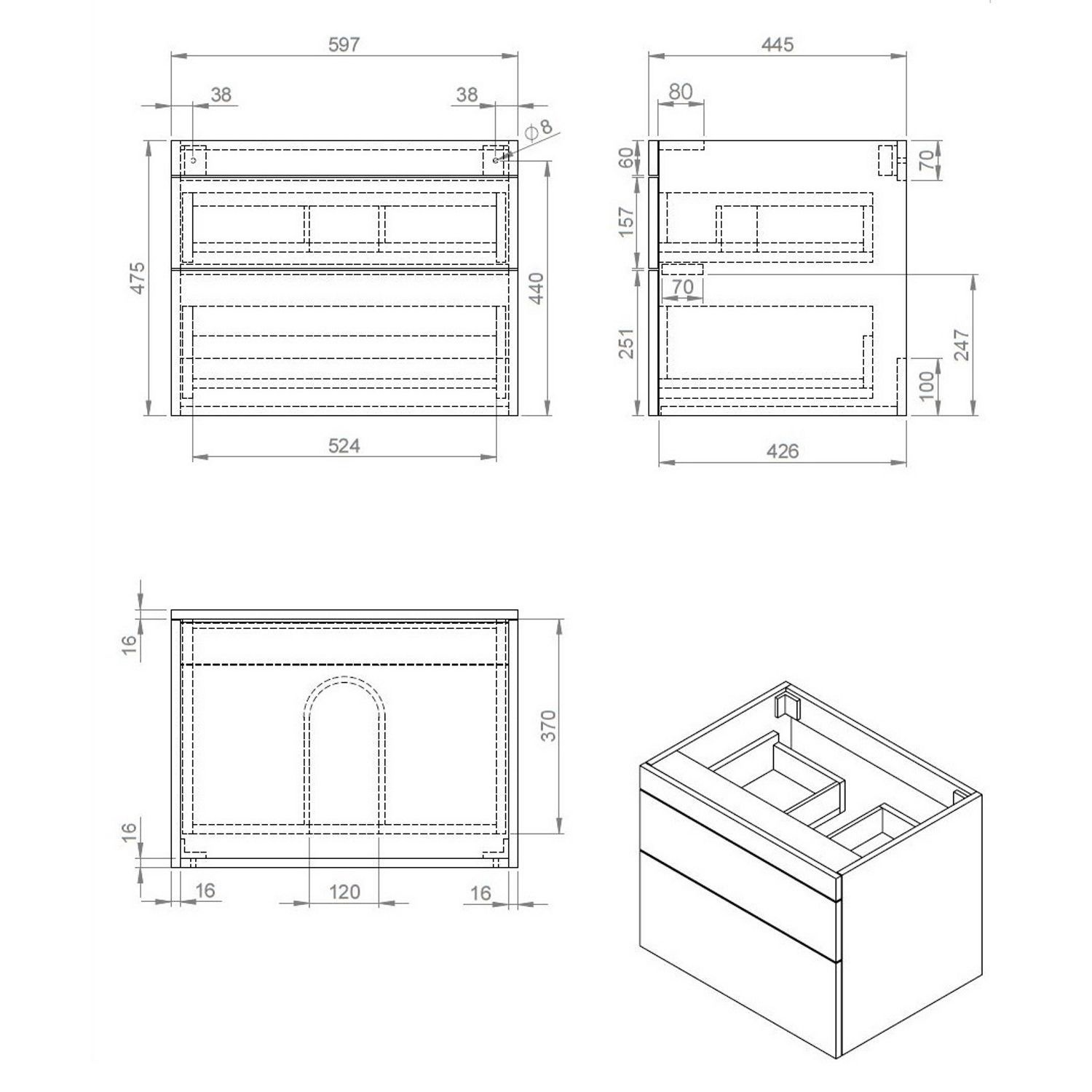 597

38

38

$\phi 8$

475

440

524

445

80

60

70

157

70

251

247

100

426

16

370

16

16

120

16