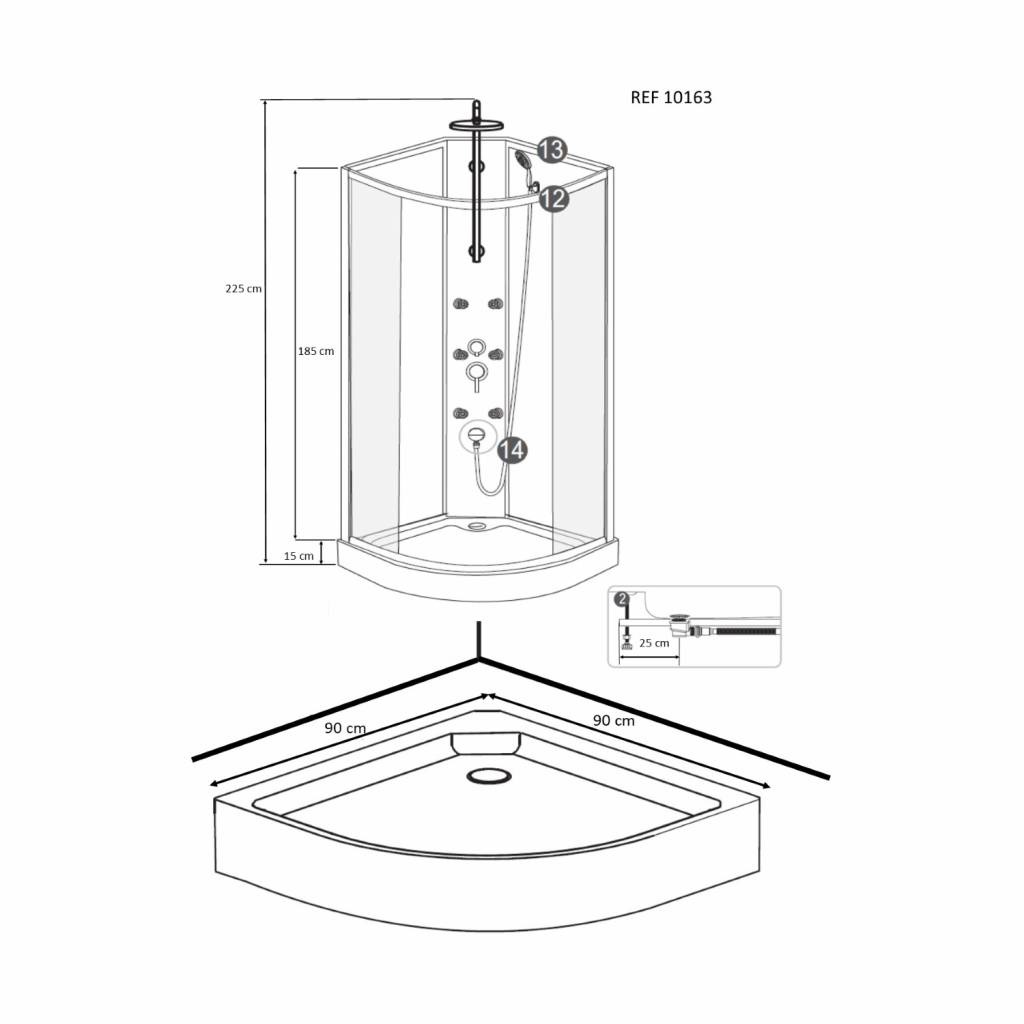 REF 10163

13

12

225 cm

185 cm

14

15 cm

2

25 cm

90 cm

90 cm