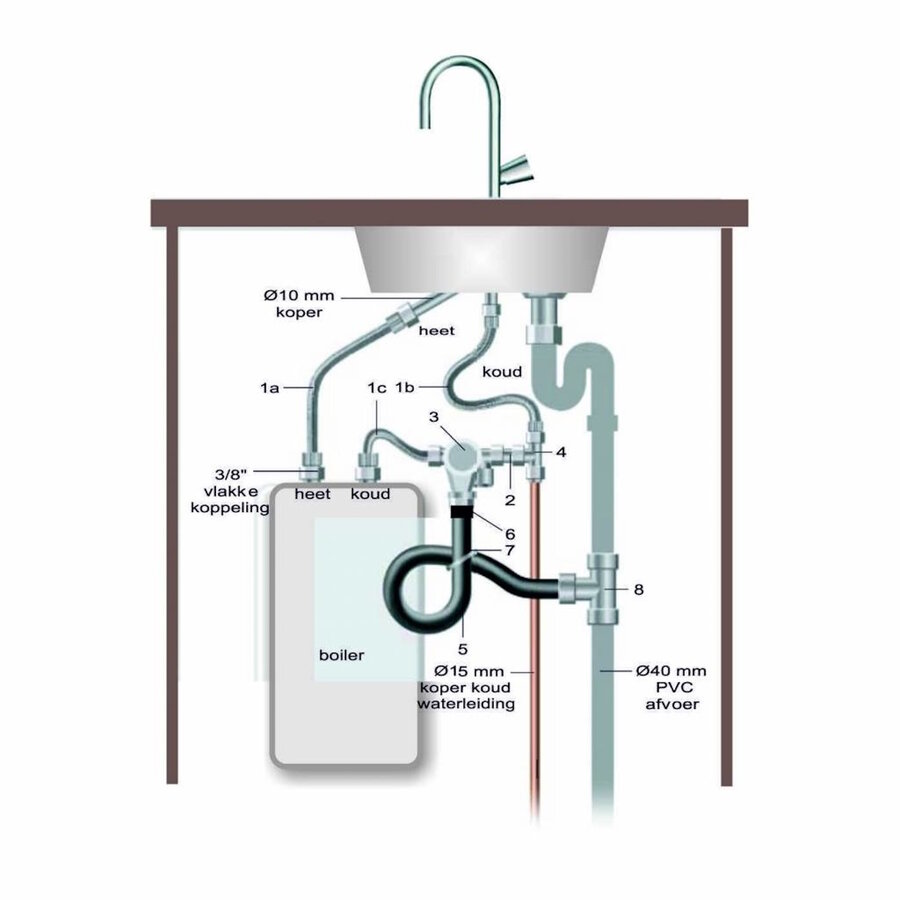 Ø10 mm
koper

heet

koud

1a

1c 1b

3

4

3/8"
vlakke
koppeling

heet koud

2

6

7

8

5

boiler

Ø15 mm
koper koud
waterleiding

Ø40 mm
PVC
afvoer