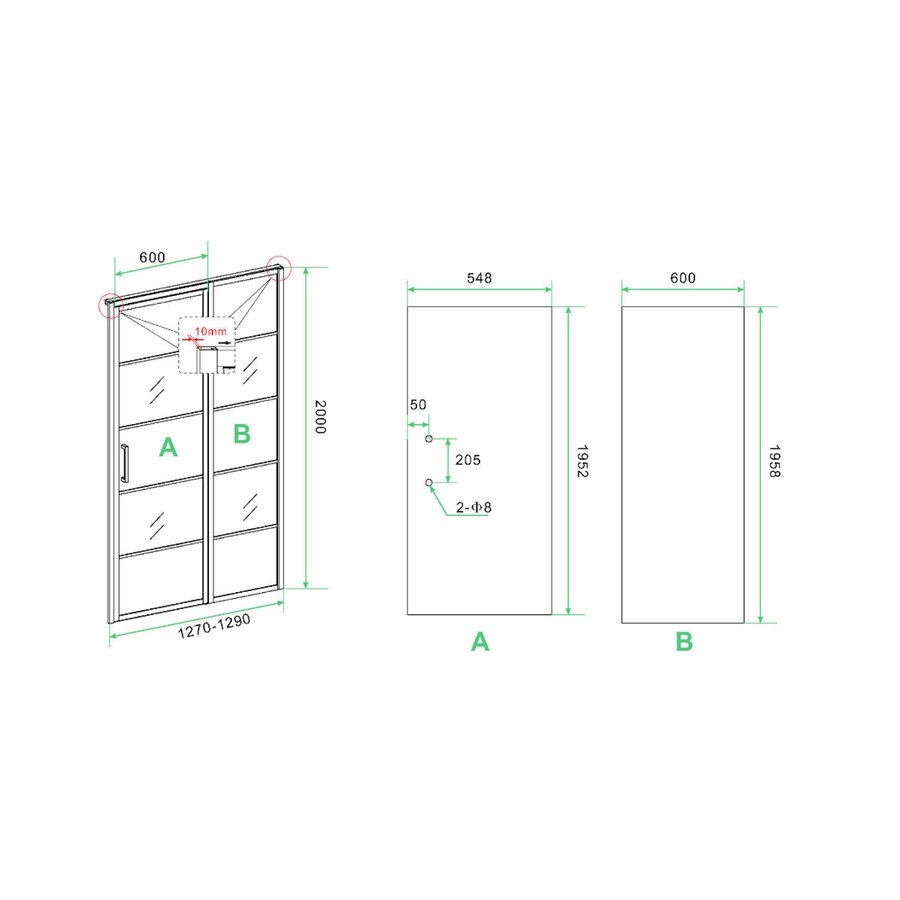 600
10mm
A
B
2000
1270-1290
548
50
205
2-Φ8
1952
A
600
1958
B