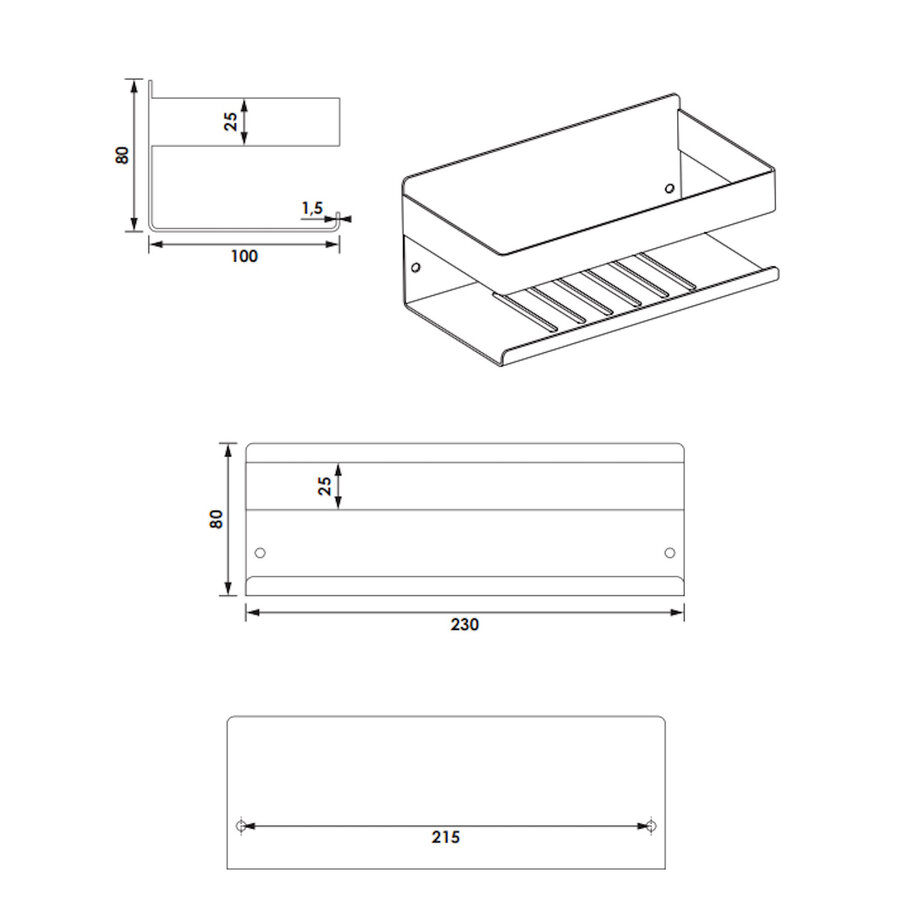 80
25
1,5
100

80
25
230

215