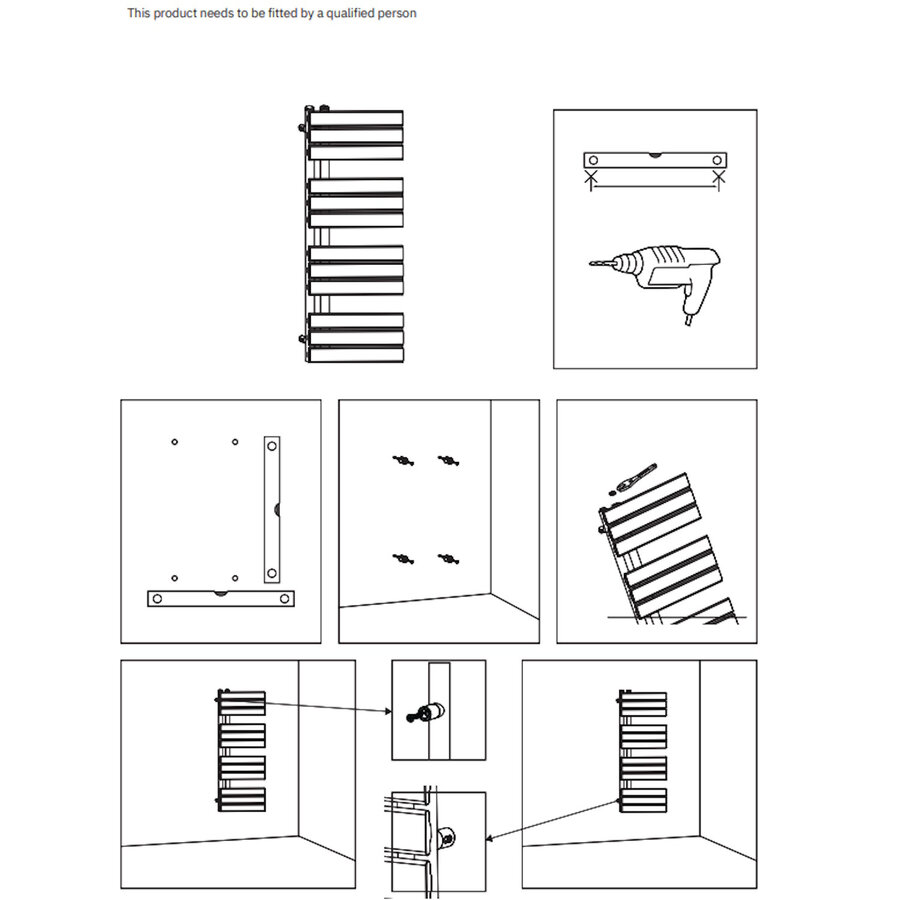 This product needs to be fitted by a qualified person