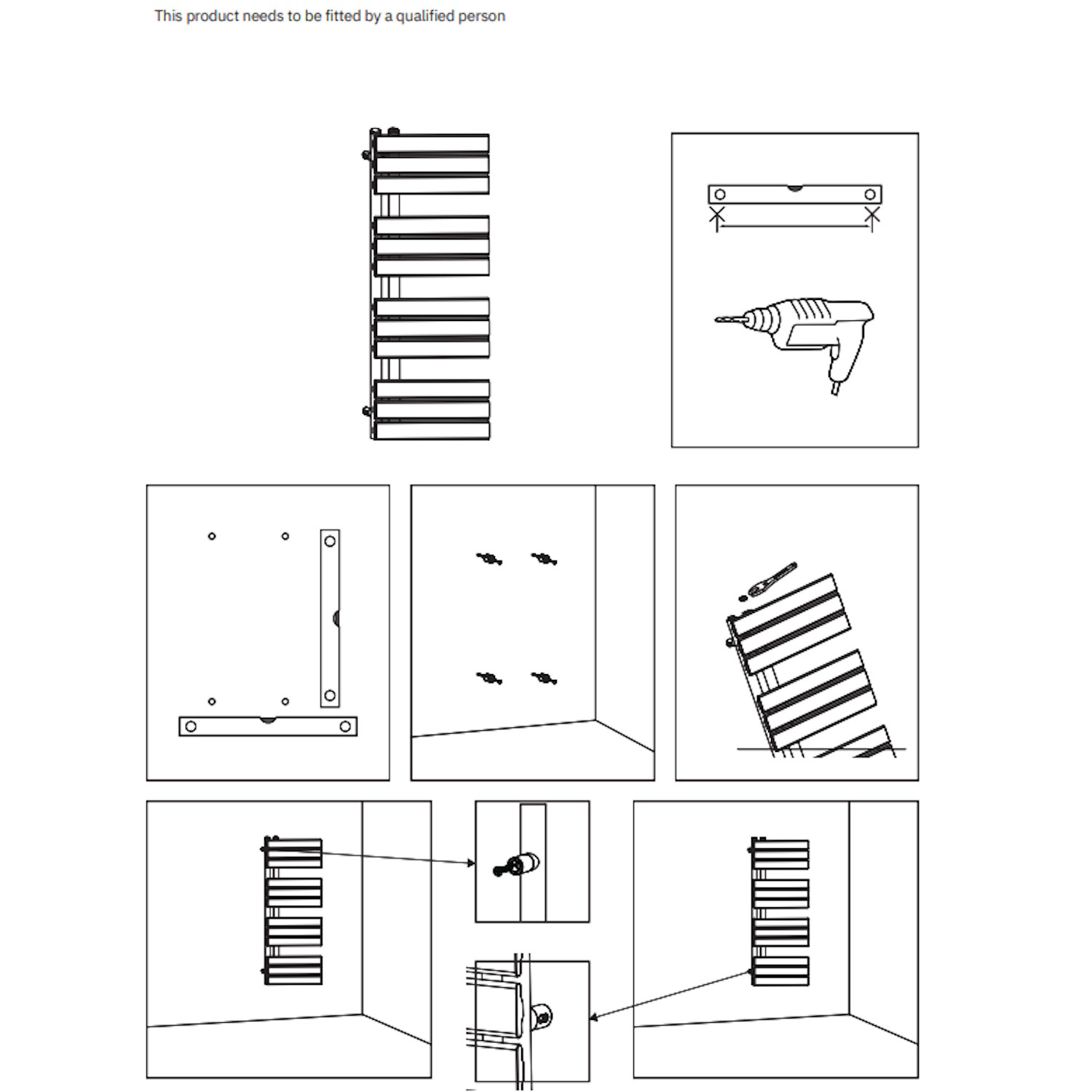 This product needs to be fitted by a qualified person