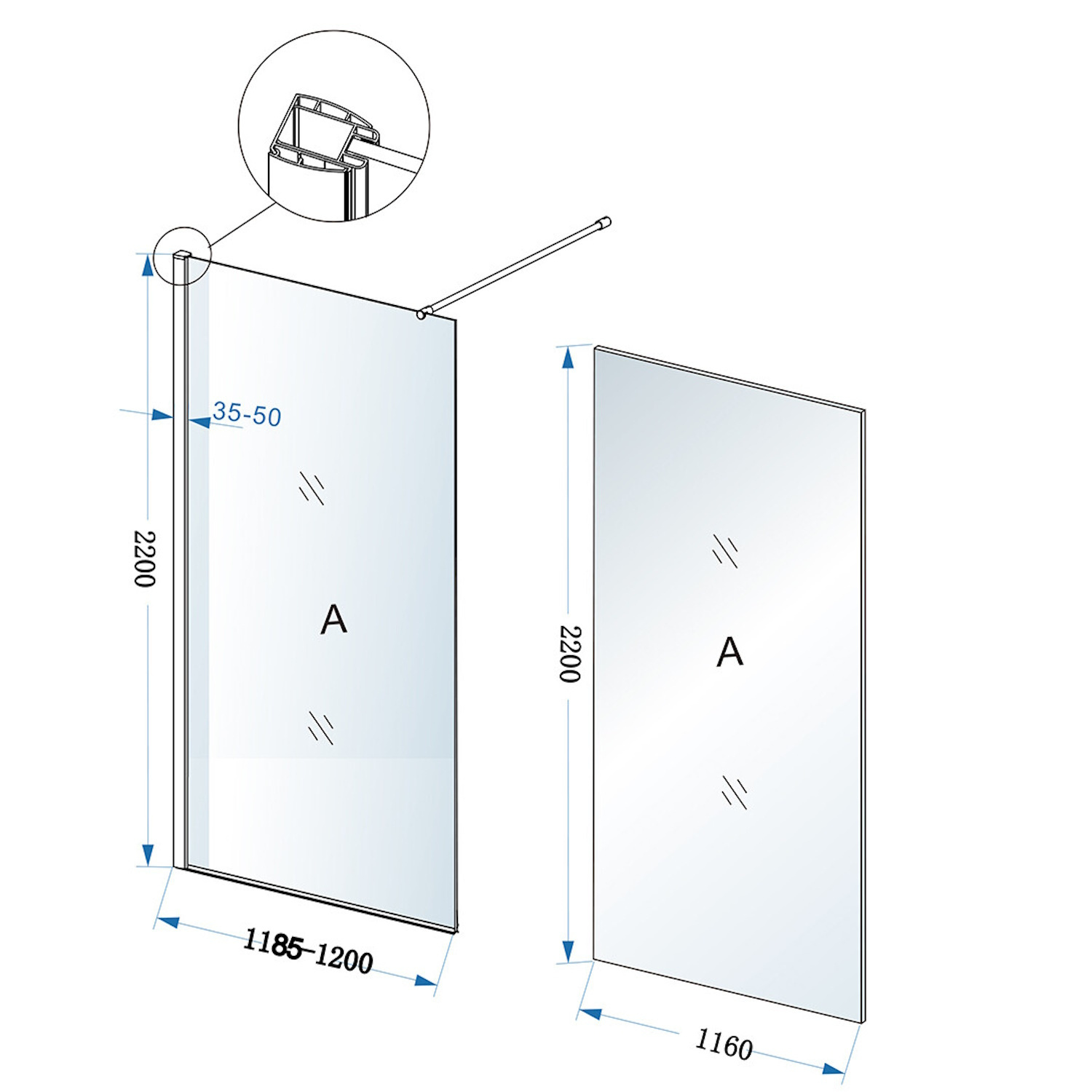 35-50

2200

A

1185-1200

2200

A

1160