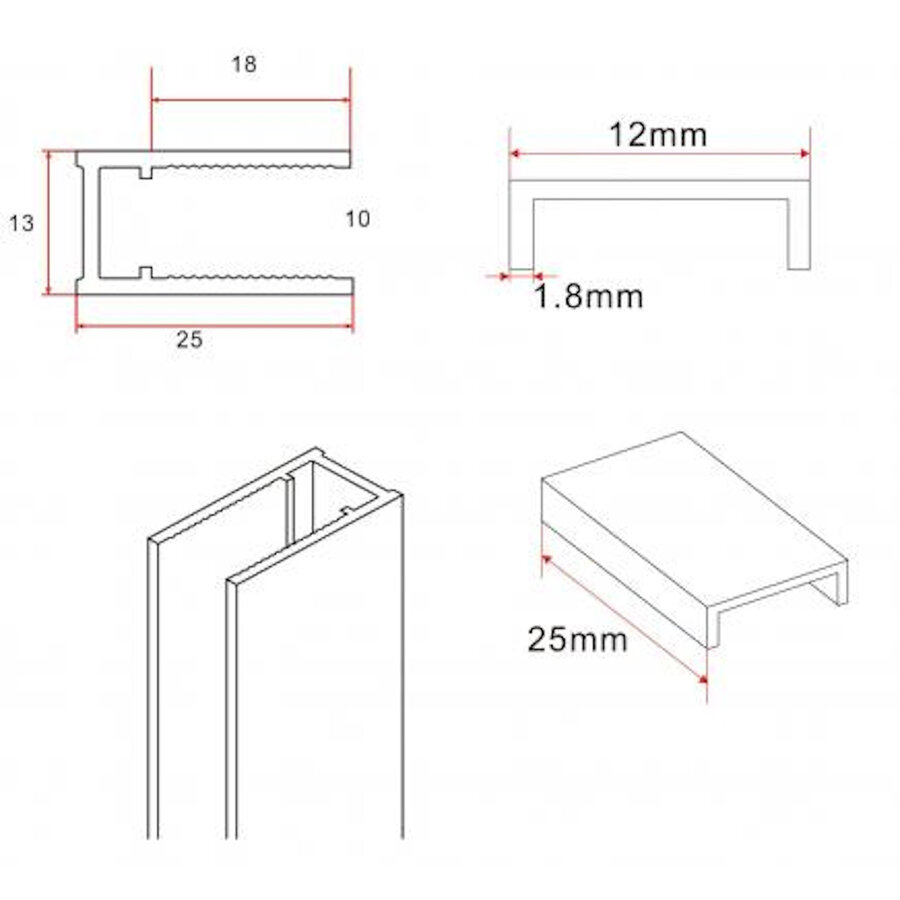 18

13

10

25

12mm

1.8mm

25mm