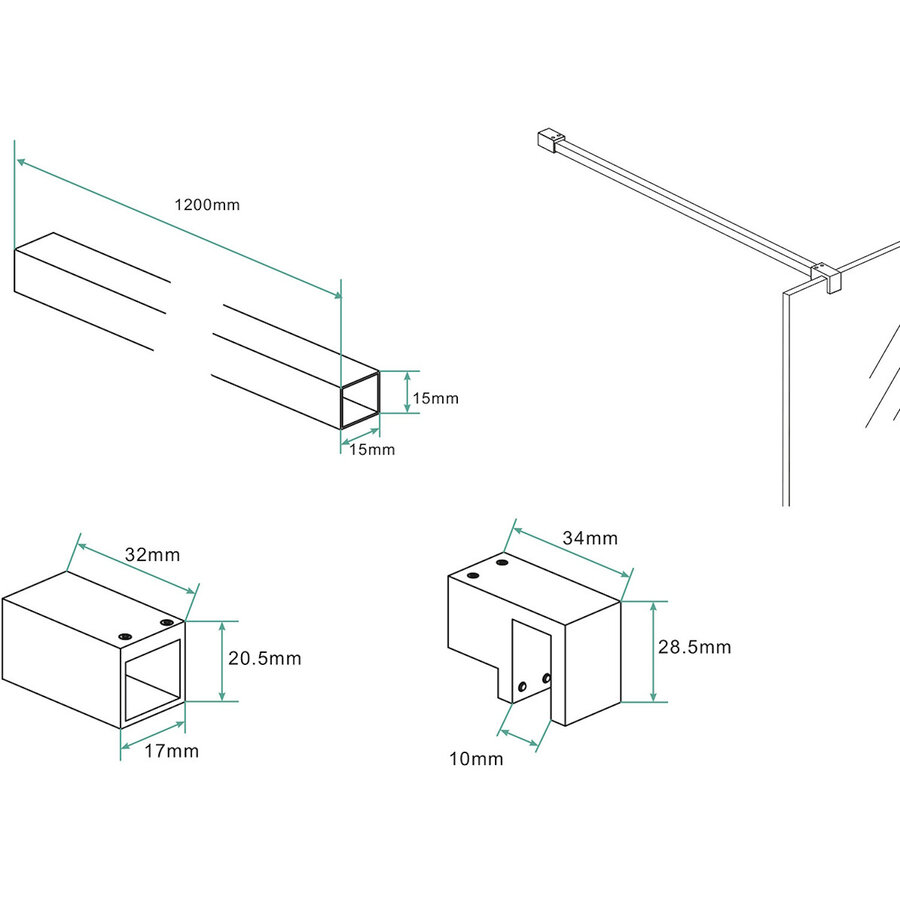 1200mm

15mm

15mm

32mm

20.5mm

17mm

34mm

28.5mm

10mm