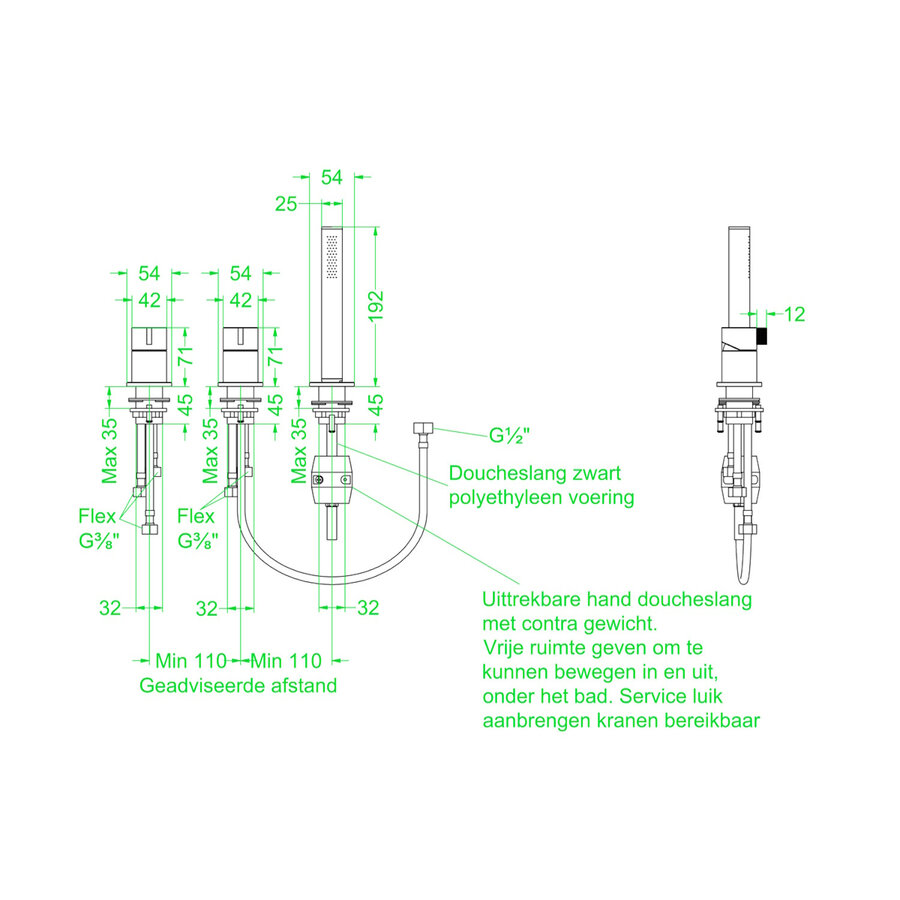 54
25
54
42
54
42
192
71
71
12
45
45
45
Max 35
Max 35
Max 35
G½"
Doucheslang zwart polyethyleen voering
Flex G⅜"
Flex G⅜"
32
32
32
Uittrekbare hand doucheslang met contra gewicht.
Vrije ruimte geven om te kunnen bewegen in en uit, onder het bad. Service luik aanbrengen kranen bereikbaar
Min 110
Min 110
Geadviseerde afstand