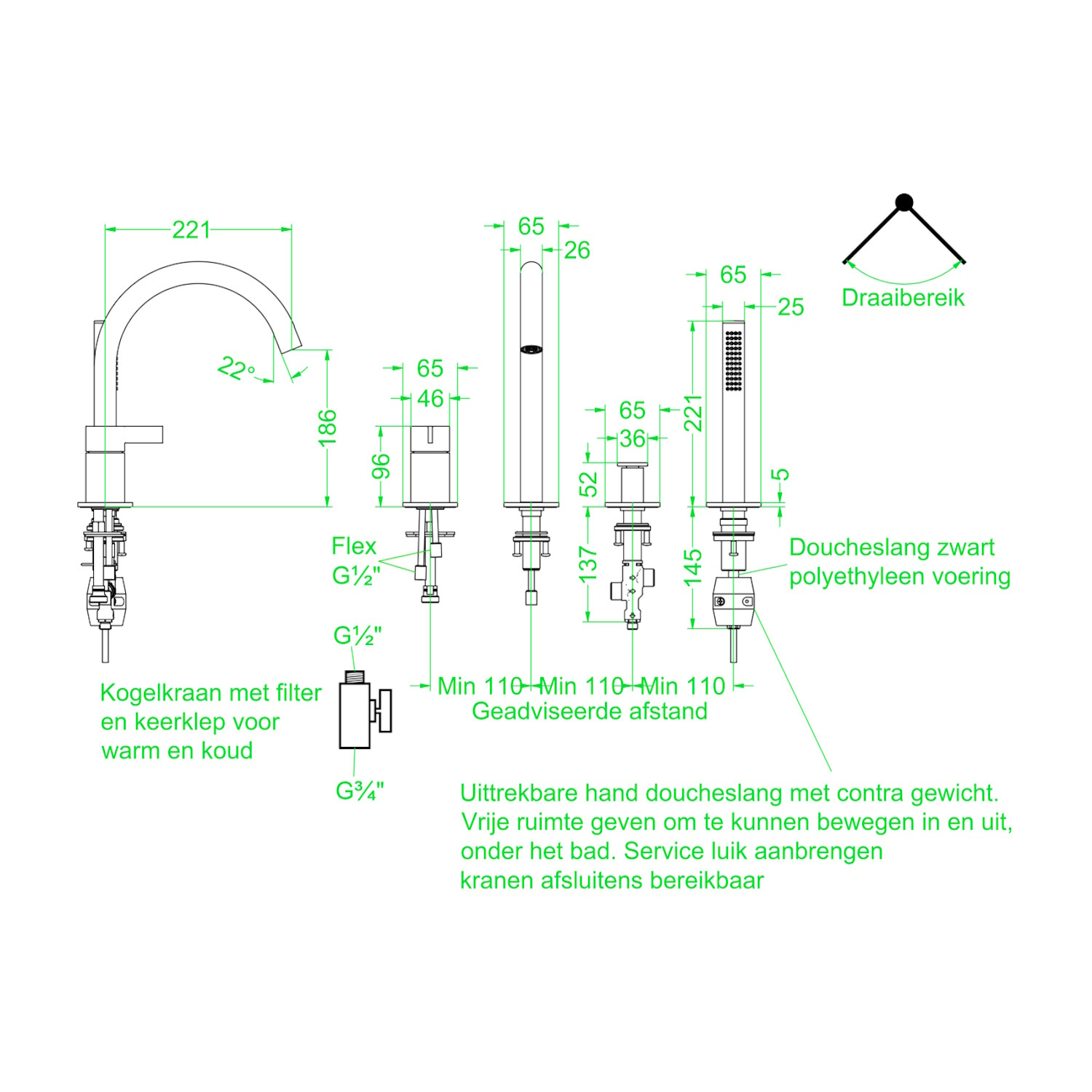 221

22°

186

65

46

96

Flex
G½"

65

26

65

36

52

137

65

25

221

5

145

Draaibereik

Doucheslang zwart
polyethyleen voering

G½"

G¾"

Kogelkraan met filter
en keerklep voor
warm en koud

Min 110 Min 110 Min 110
Geadviseerde afstand

Uittrekbare hand doucheslang met contra gewicht.
Vrije ruimte geven om te kunnen bewegen in en uit,
onder het bad. Service luik aanbrengen
kranen afsluitens bereikbaar