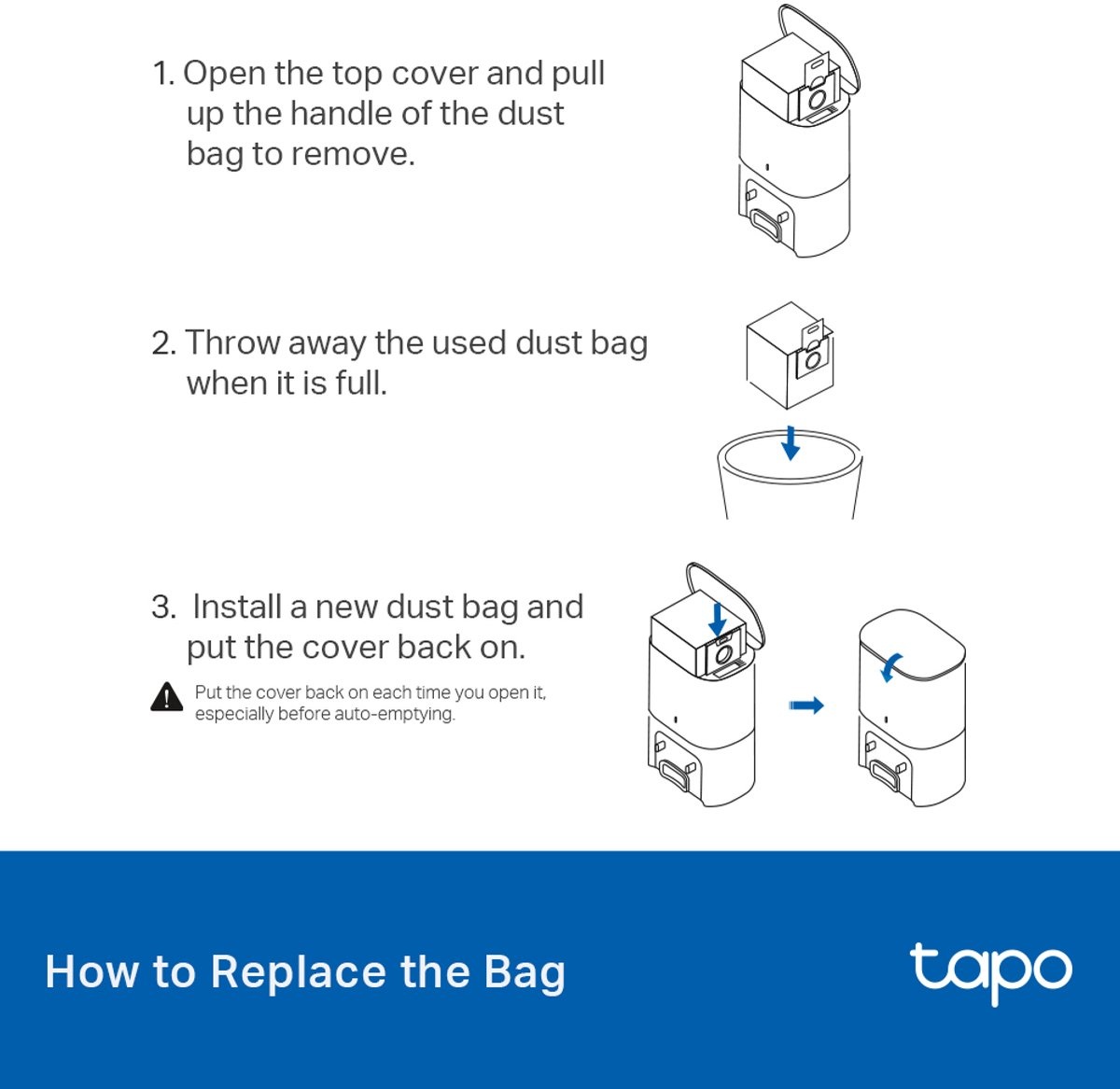 1. Open the top cover and pull up the handle of the dust bag to remove.

2. Throw away the used dust bag when it is full.

3. Install a new dust bag and put the cover back on.

Put the cover back on each time you open it, especially before auto-emptying.

How to Replace the Bag

tapo