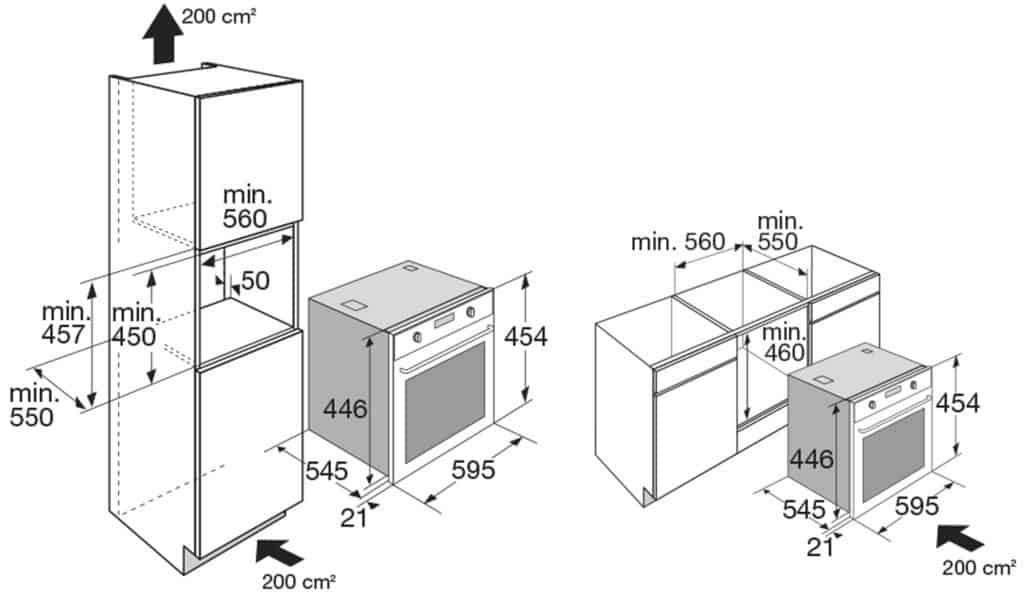 200 cm²

min. 560

50

min. 457

min. 450

min. 550

454

446

545

595

21

200 cm²

min. 560

min. 550

min. 460

454

446

545

595

21

200 cm²