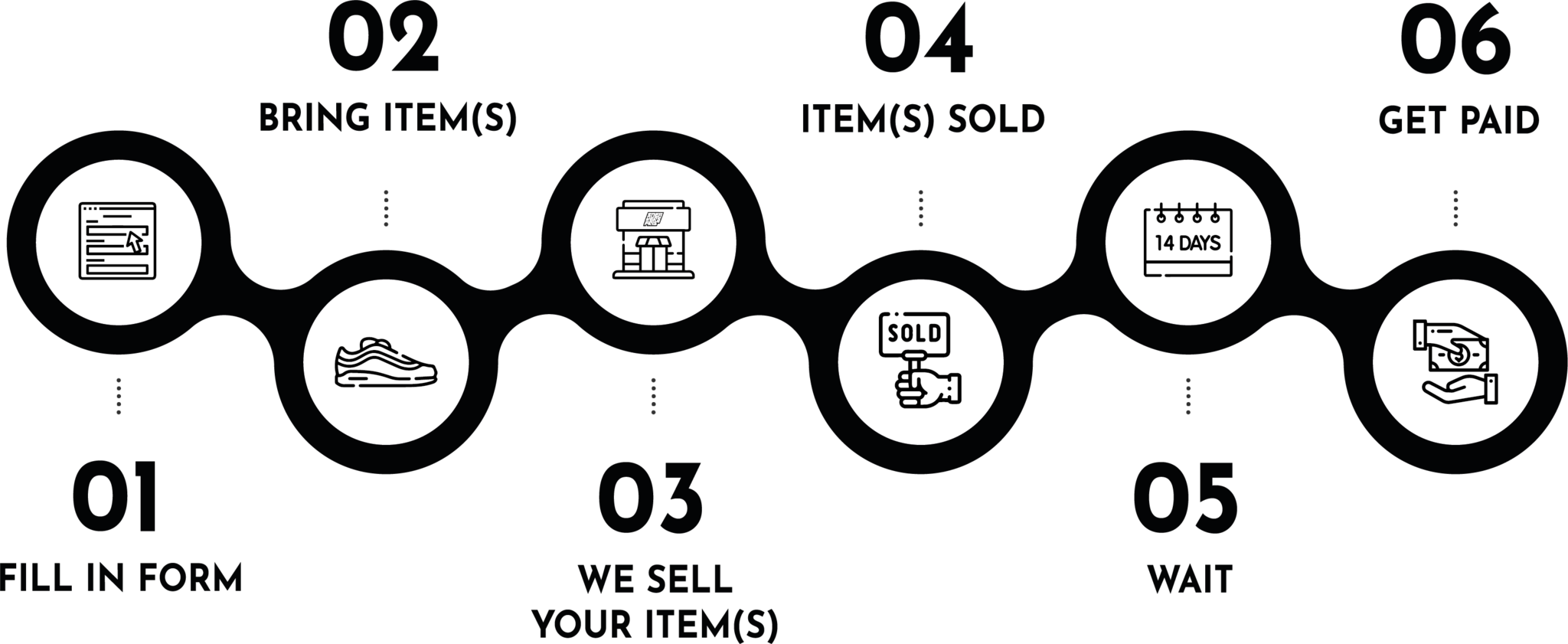 01
FILL IN FORM

02
BRING ITEM(S)

03
WE SELL YOUR ITEM(S)

04
ITEM(S) SOLD

SOLD

05
WAIT

14 DAYS

06
GET PAID