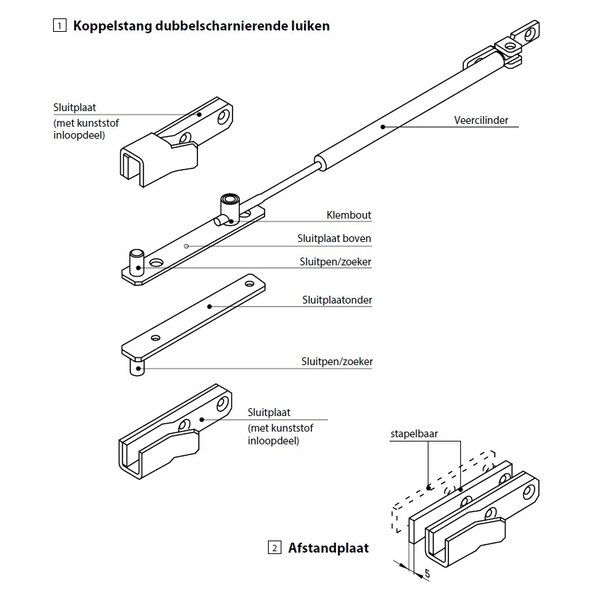 1 Koppelstang dubbelscharnierende luiken

Sluitplaat
(met kunststof
inloopdeel)

Veercilinder

Klembout

Sluitplaat boven

Sluitpen/zoeker

Sluitplaatonder

Sluitpen/zoeker

Sluitplaat
(met kunststof
inloopdeel)

stapelbaar

2 Afstandplaat

5