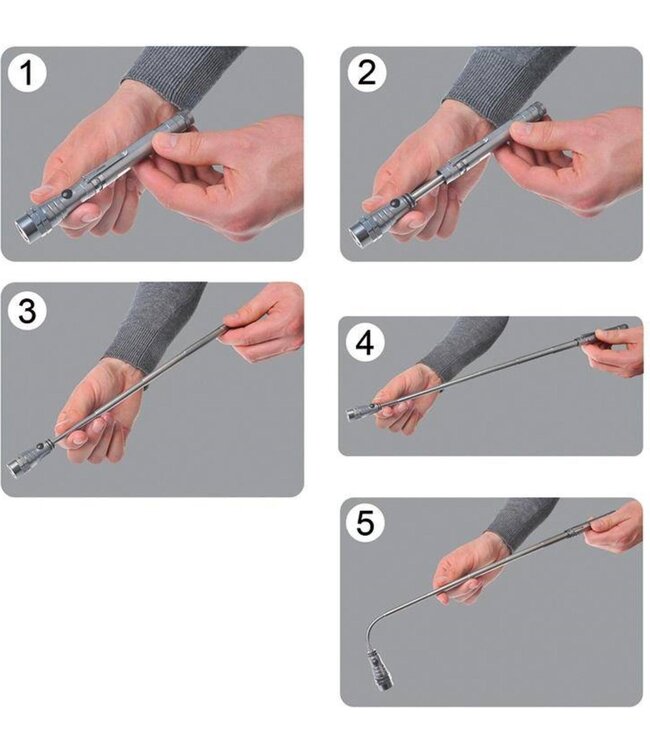 1

2

3

4

5