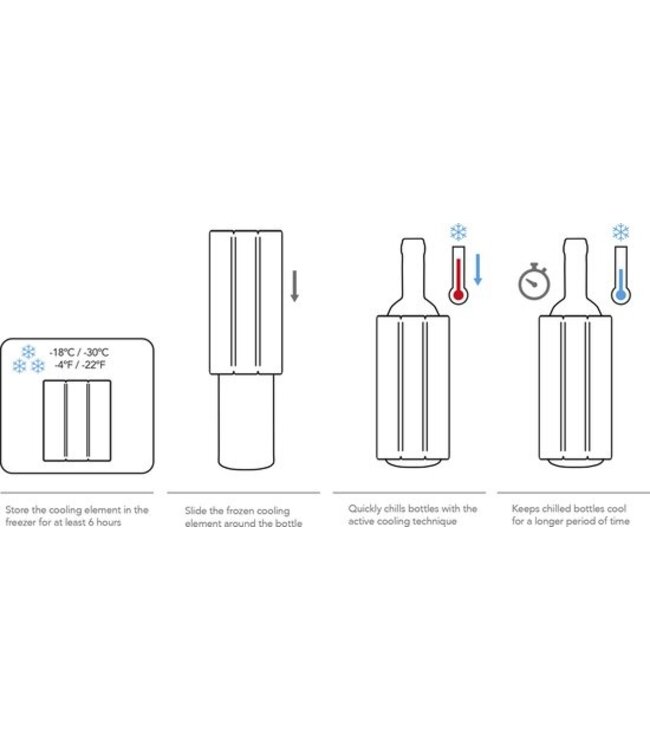 -18°C / -30°C
-4°F / -22°F

Store the cooling element in the freezer for at least 6 hours

Slide the frozen cooling element around the bottle

Quickly chills bottles with the active cooling technique

Keeps chilled bottles cool for a longer period of time