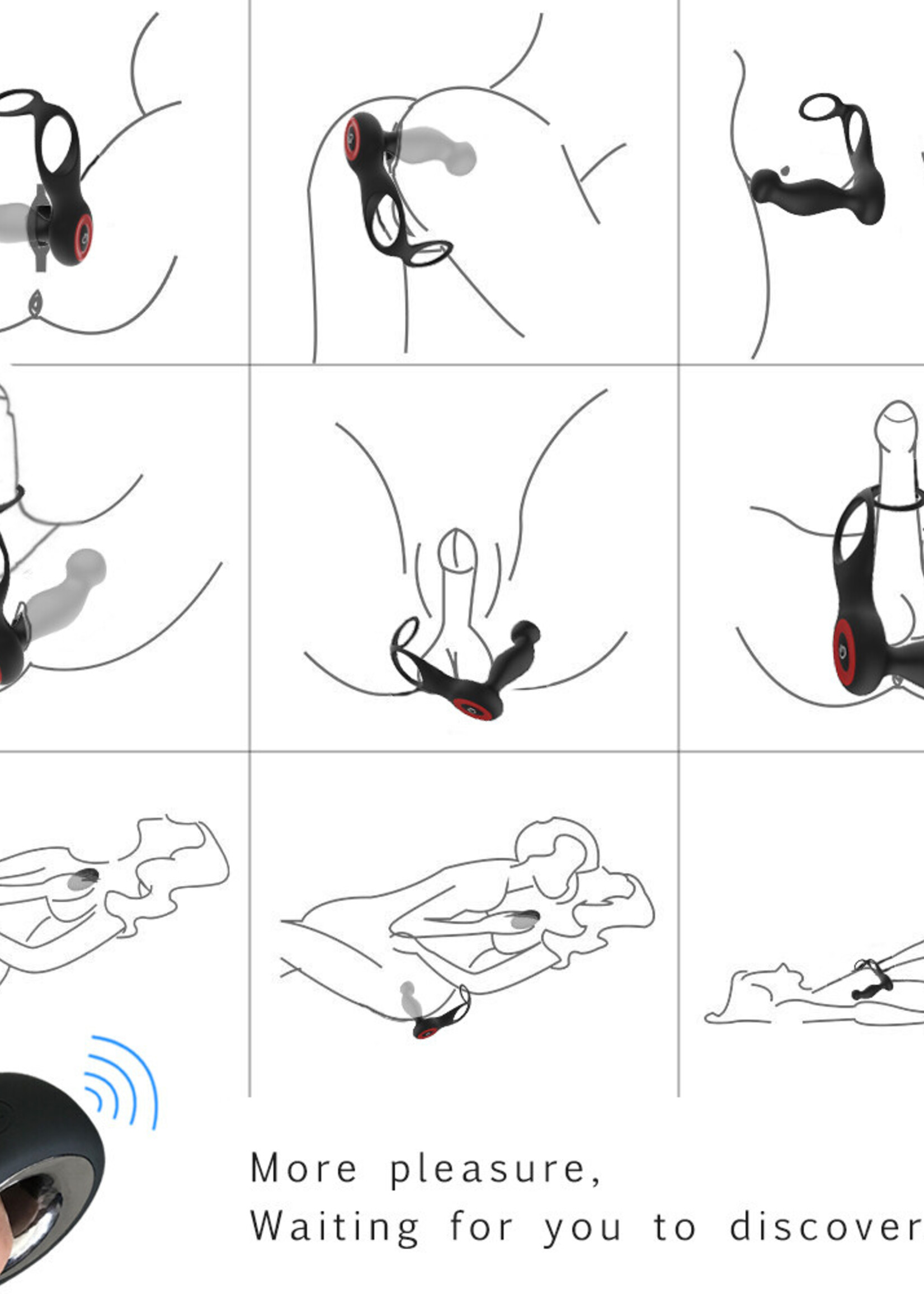 More pleasure,
Waiting for you to discover