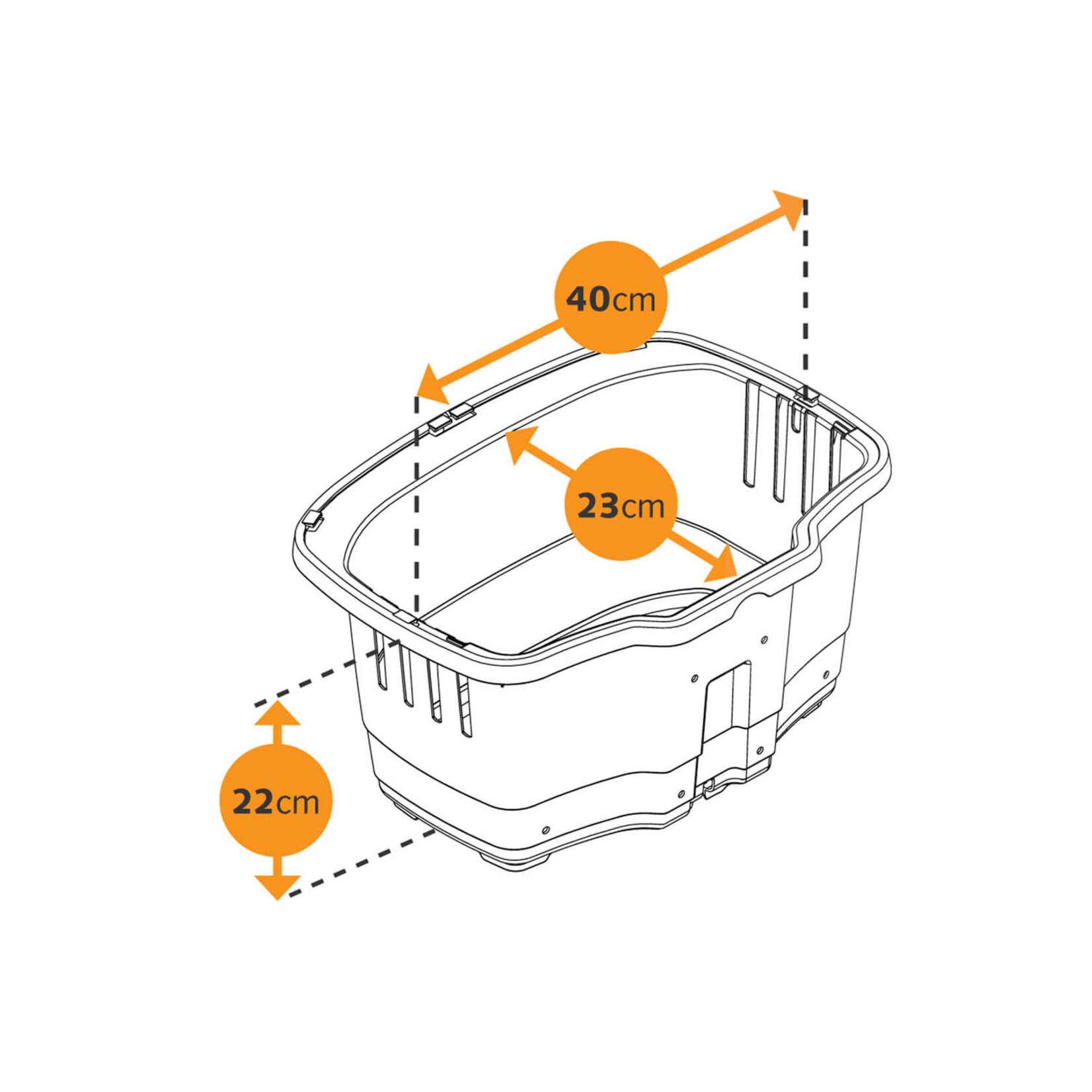 40cm

23cm

22cm