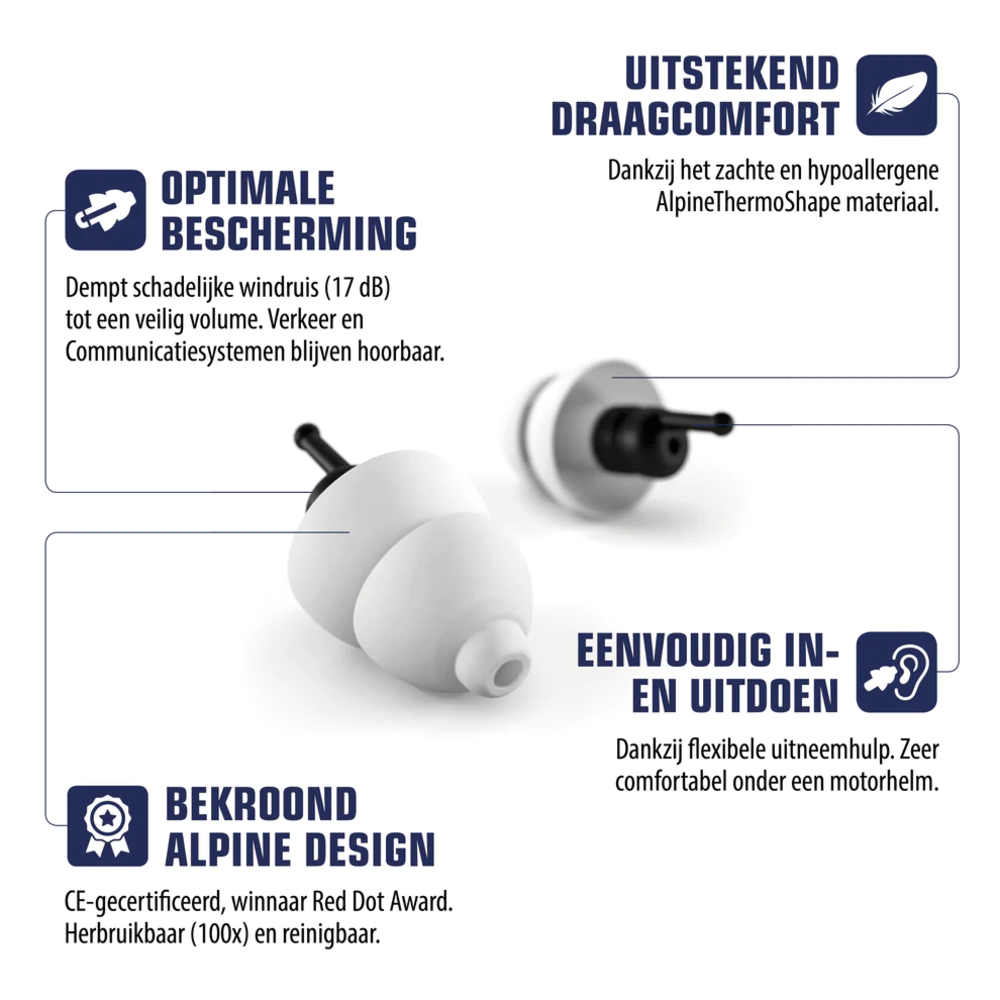 UITSTEKEND DRAAGCOMFORT

Dankzij het zachte en hypoallergene AlpineThermoShape materiaal.

OPTIMALE BESCHERMING

Dempt schadelijke windruis (17 dB) tot een veilig volume. Verkeer en Communicatiesystemen blijven hoorbaar.

EENVOUDIG IN- EN UITDOEN

Dankzij flexibele uitneemhulp. Zeer comfortabel onder een motorhelm.

BEKROOND ALPINE DESIGN

CE-gecertificeerd, winnaar Red Dot Award. Herbruikbaar (100x) en reinigbaar.