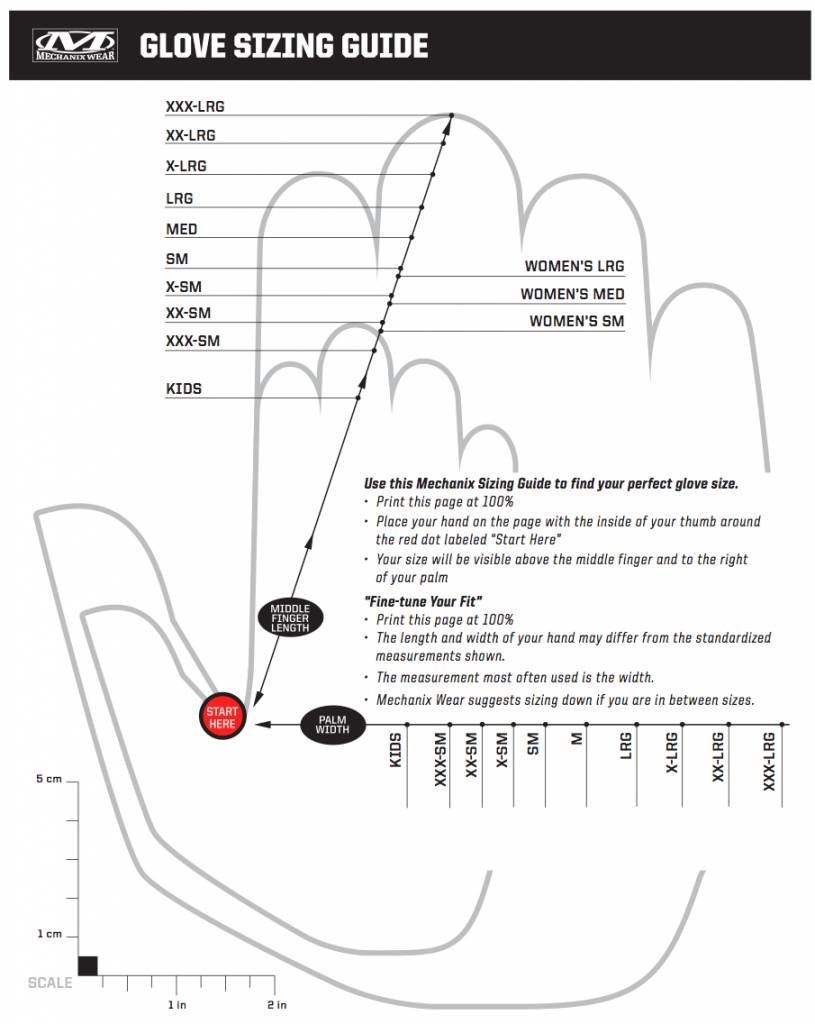 MECHANIX WEAR

GLOVE SIZING GUIDE

XXX-LRG
XX-LRG
X-LRG
LRG
MED
SM
X-SM
XX-SM
XXX-SM
KIDS

WOMEN'S LRG
WOMEN'S MED
WOMEN'S SM

Use this Mechanix Sizing Guide to find your perfect glove size.
• Print this page at 100%
• Place your hand on the page with the inside of your thumb around the red dot labeled "Start Here"
• Your size will be visible above the middle finger and to the right of your palm

"Fine-tune Your Fit"
• Print this page at 100%
• The length and width of your hand may differ from the standardized measurements shown.
• The measurement most often used is the width.
• Mechanix Wear suggests sizing down if you are in between sizes.

MIDDLE FINGER LENGTH

START HERE

PALM WIDTH

KIDS
XXX-SM
XX-SM
X-SM
SM
M
LRG
X-LRG
XX-LRG
XXX-LRG

5 cm
1 cm
SCALE
1 in
2 in