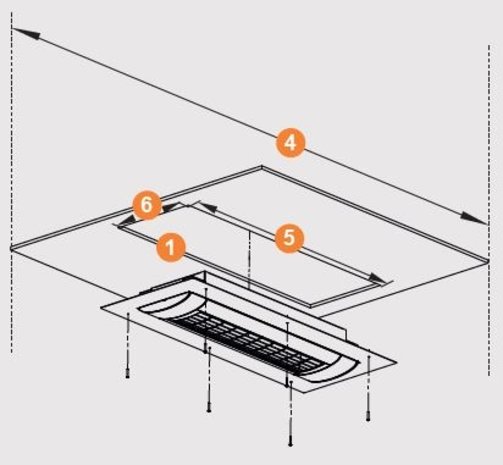 4
6
5
1