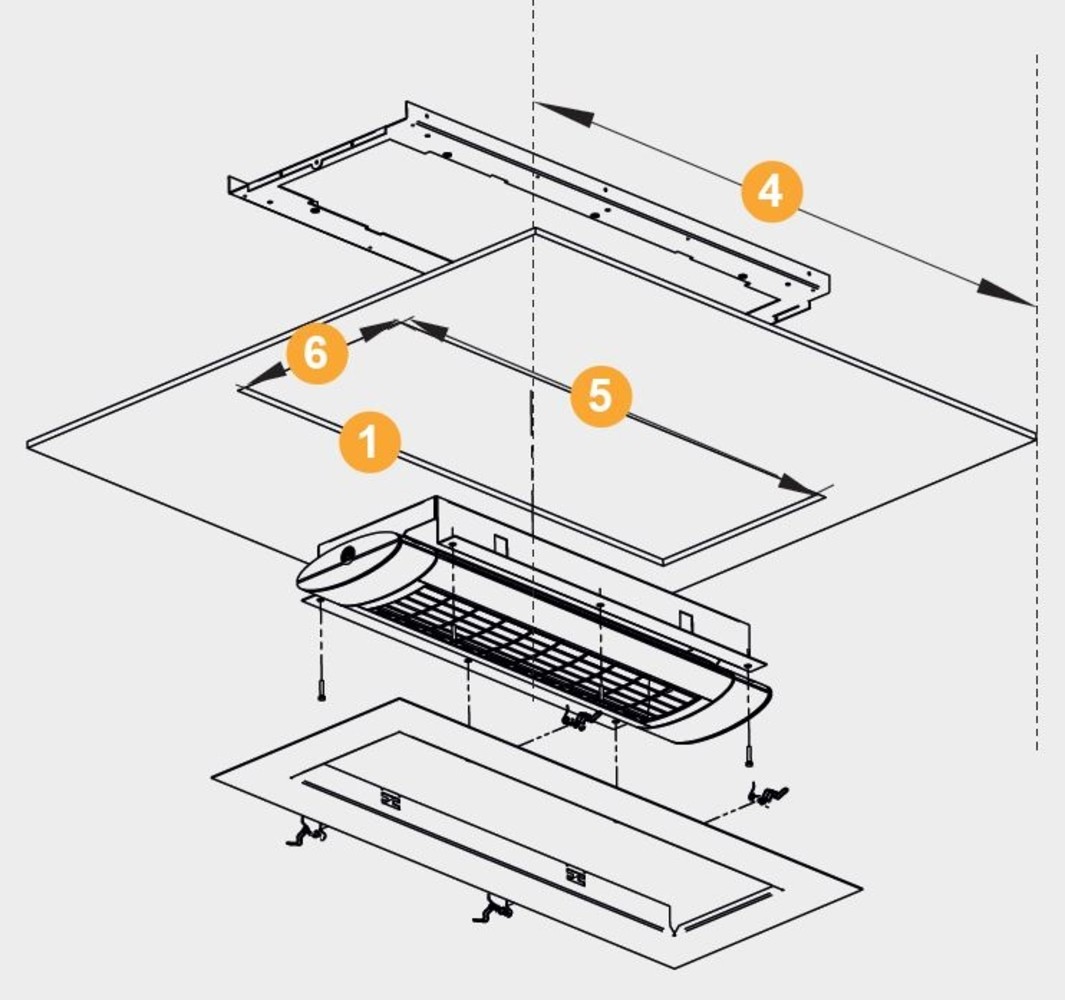 4
6
5
1