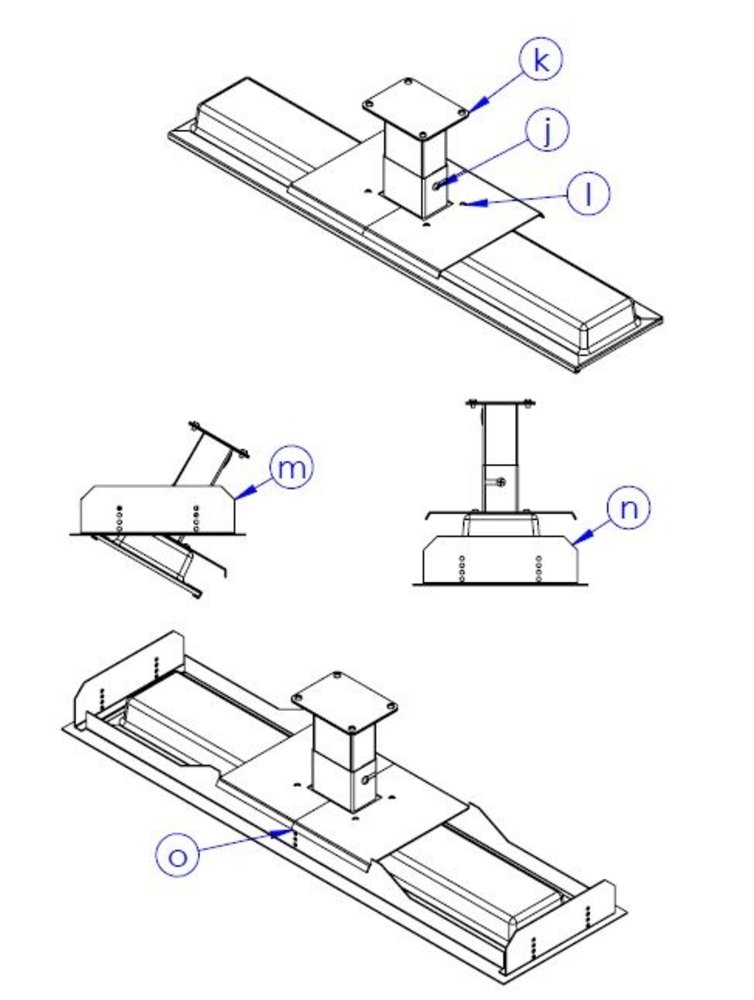 k
j
l
m
n
o