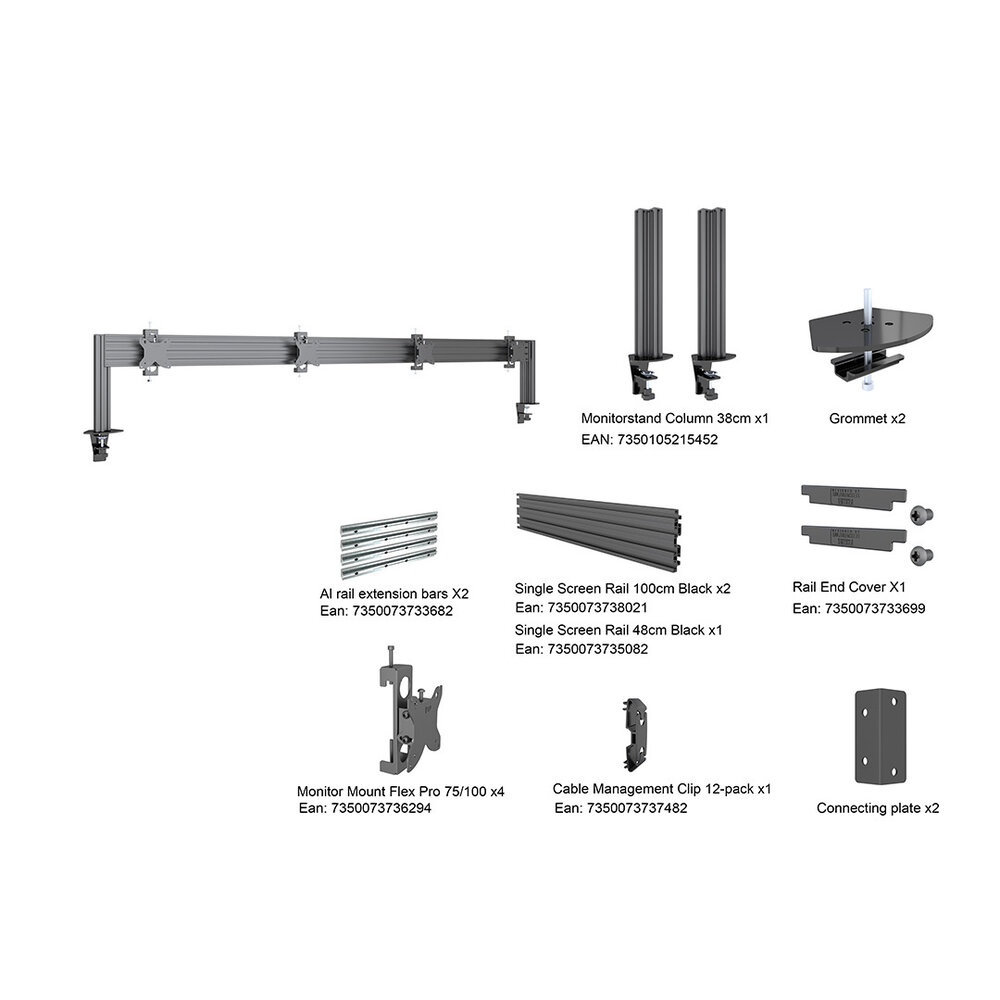 Monitorstand Column 38cm x1
EAN: 7350105215452

Grommet x2

Al rail extension bars X2
Ean: 7350073733682

Single Screen Rail 100cm Black x2
Ean: 7350073738021
Single Screen Rail 48cm Black x1
Ean: 7350073735082

Rail End Cover X1
Ean: 7350073733699

Monitor Mount Flex Pro 75/100 x4
Ean: 7350073736294

Cable Management Clip 12-pack x1
Ean: 7350073737482

Connecting plate x2