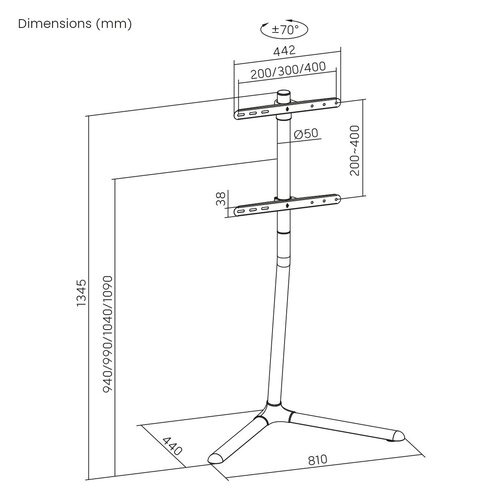 Dimensions (mm)

±70°

442

200/300/400

Ø50

200~400

38

1345

940/990/1040/1090

440

810