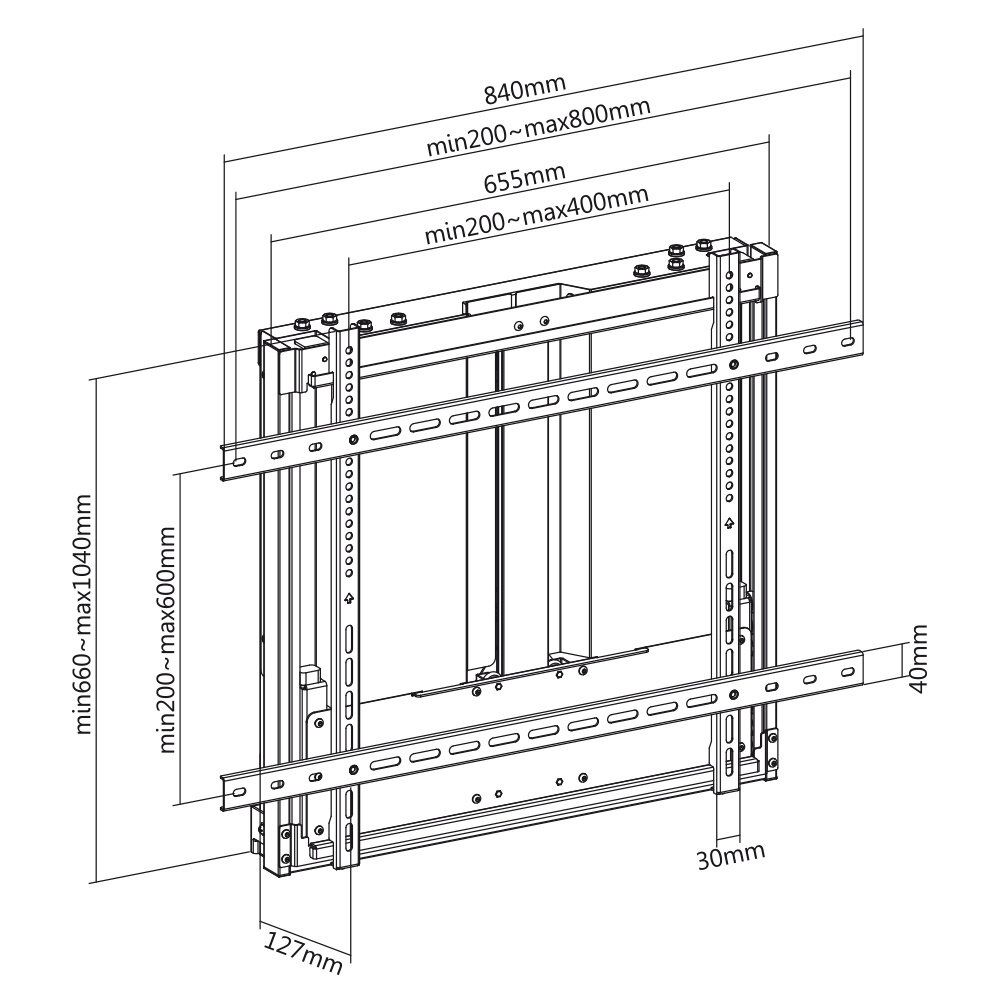 840mm
min200~max800mm
655mm
min200~max400mm
min660~max1040mm
min200~max600mm
40mm
30mm
127mm