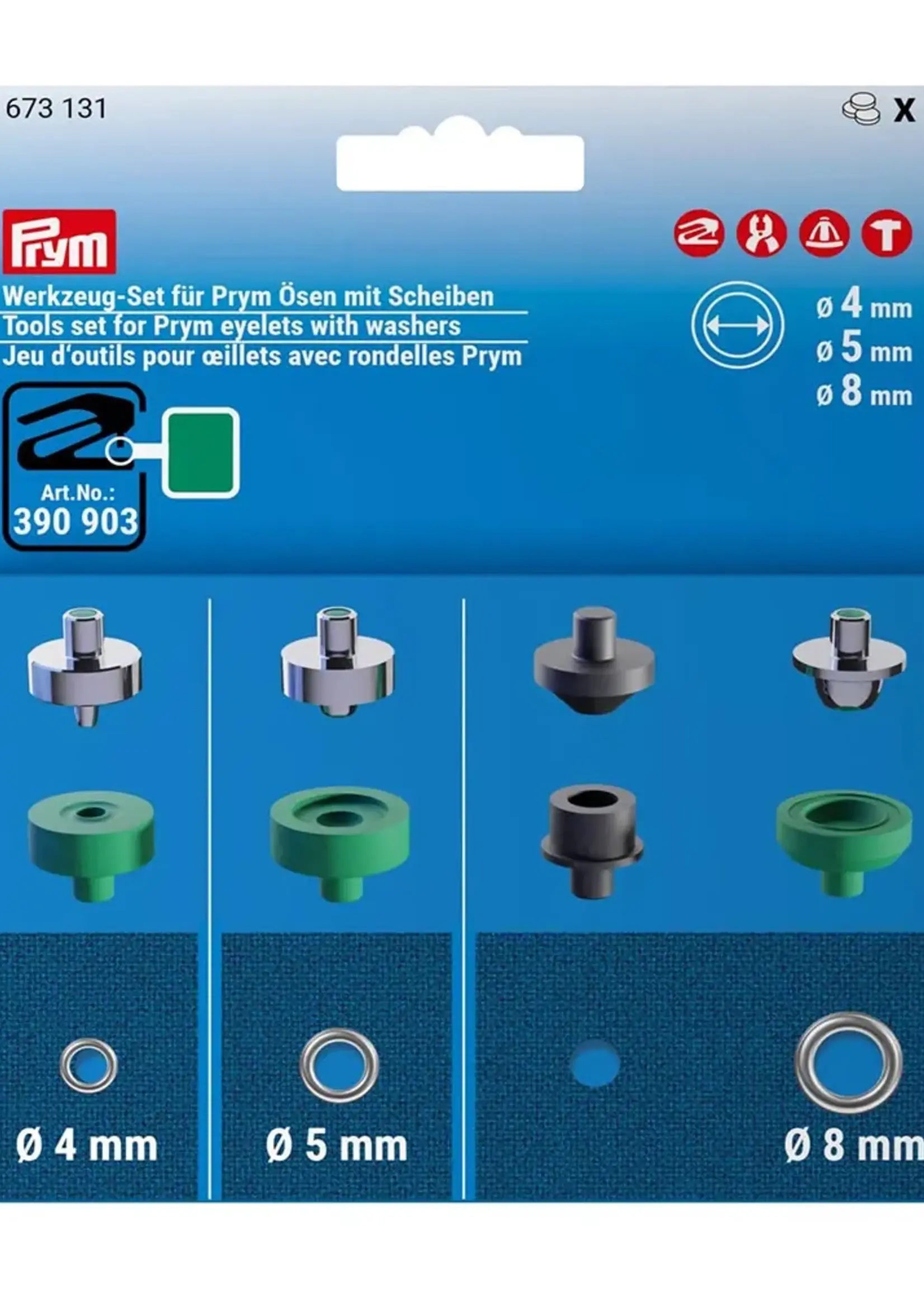 673 131

X

Prym

Werkzeug-Set für Prym Ösen mit Scheiben
Tools set for Prym eyelets with washers
Jeu d'outils pour œillets avec rondelles Prym

ø 4 mm
ø 5 mm
ø 8 mm

Art.No.:
390 903

Ø 4 mm

Ø 5 mm

Ø 8 mm