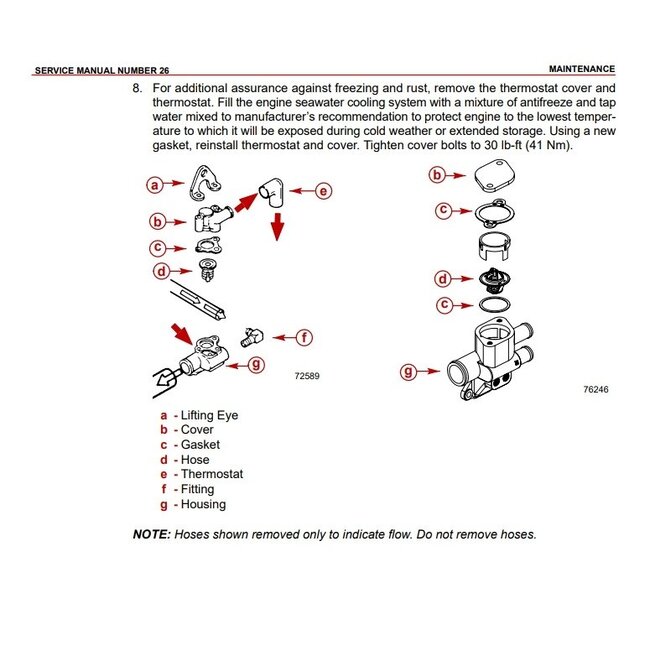 SERVICE MANUAL NUMBER 26

MAINTENANCE

8. For additional assurance against freezing and rust, remove the thermostat cover and thermostat. Fill the engine seawater cooling system with a mixture of antifreeze and tap water mixed to manufacturer's recommendation to protect engine to the lowest temperature to which it will be exposed during cold weather or extended storage. Using a new gasket, reinstall thermostat and cover. Tighten cover bolts to 30 lb-ft (41 Nm).

a
b
c
d
e
f
g

72589

b
c
d
c
g

76246

a - Lifting Eye
b - Cover
c - Gasket
d - Hose
e - Thermostat
f - Fitting
g - Housing

NOTE: Hoses shown removed only to indicate flow. Do not remove hoses.