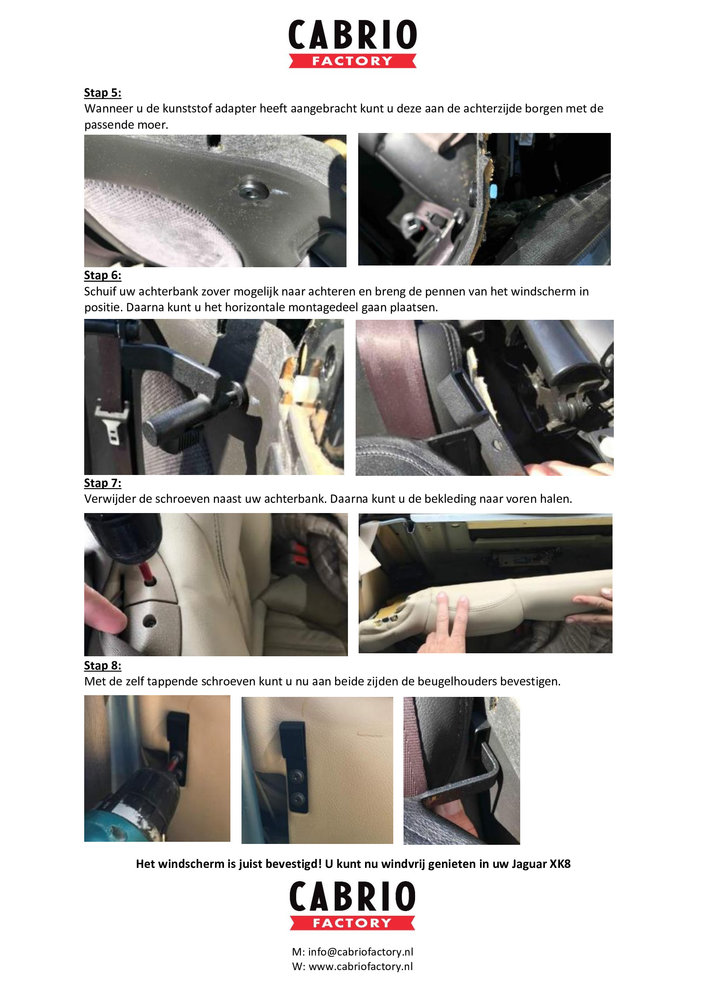 CABRIO
FACTORY

Stap 5:
Wanneer u de kunststof adapter heeft aangebracht kunt u deze aan de achterzijde borgen met de passende moer.

Stap 6:
Schuif uw achterbank zover mogelijk naar achteren en breng de pennen van het windscherm in positie. Daarna kunt u het horizontale montagedeel gaan plaatsen.

Stap 7:
Verwijder de schroeven naast uw achterbank. Daarna kunt u de bekleding naar voren halen.

Stap 8:
Met de zelf tappende schroeven kunt u nu aan beide zijden de beugelhouders bevestigen.

Het windscherm is juist bevestigd! U kunt nu windvrij genieten in uw Jaguar XK8

CABRIO
FACTORY

M: info@cabriofactory.nl
W: www.cabriofactory.nl