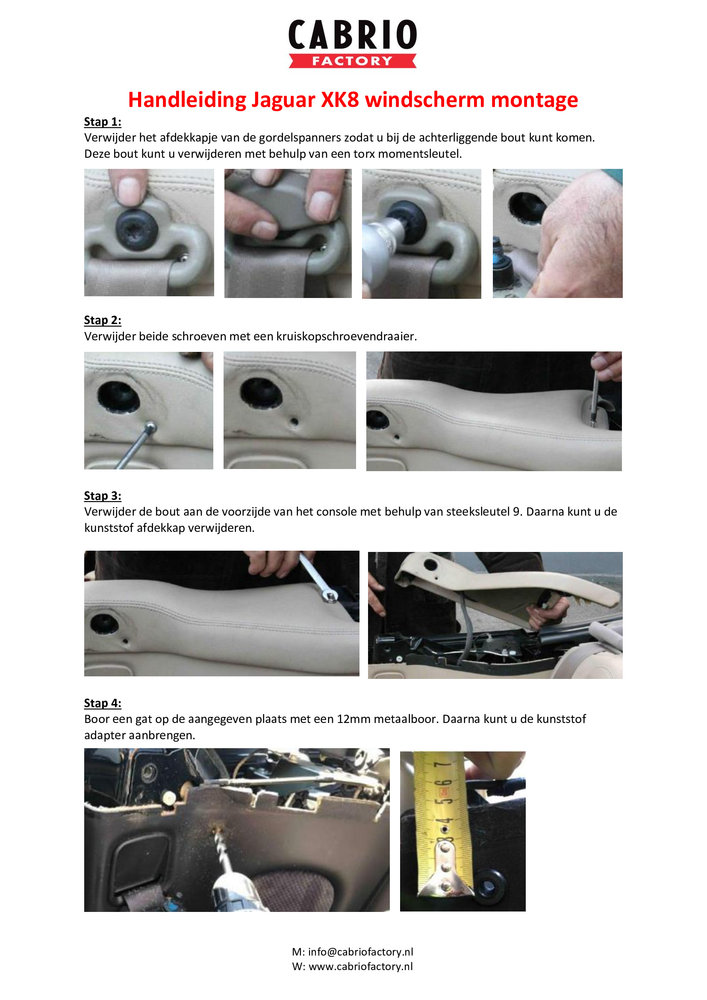 CABRIO
FACTORY

Handleiding Jaguar XK8 windscherm montage

Stap 1:
Verwijder het afdekkapje van de gordelspanners zodat u bij de achterliggende bout kunt komen. Deze bout kunt u verwijderen met behulp van een torx momentsleutel.

Stap 2:
Verwijder beide schroeven met een kruiskopschroevendraaier.

Stap 3:
Verwijder de bout aan de voorzijde van het console met behulp van steeksleutel 9. Daarna kunt u de kunststof afdekkap verwijderen.

Stap 4:
Boor een gat op de aangegeven plaats met een 12mm metaalboor. Daarna kunt u de kunststof adapter aanbrengen.

3 4 5 6 7

M: info@cabriofactory.nl
W: www.cabriofactory.nl