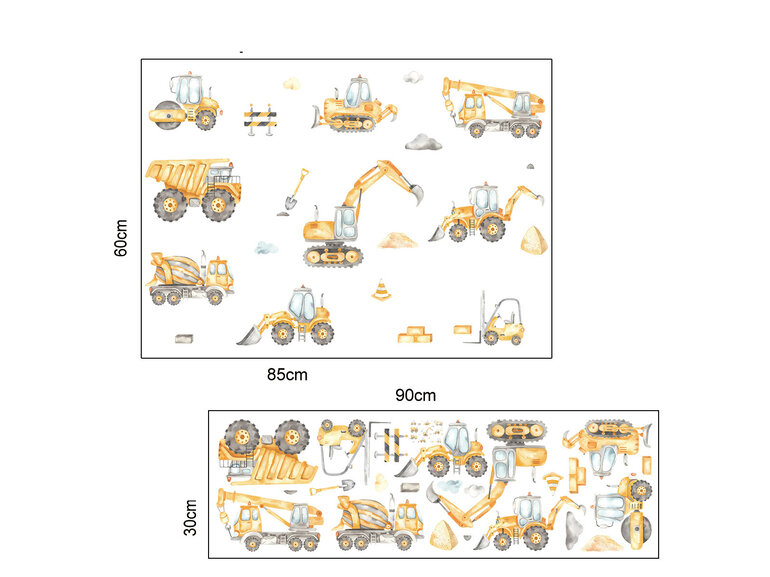 60cm

85cm

90cm

30cm