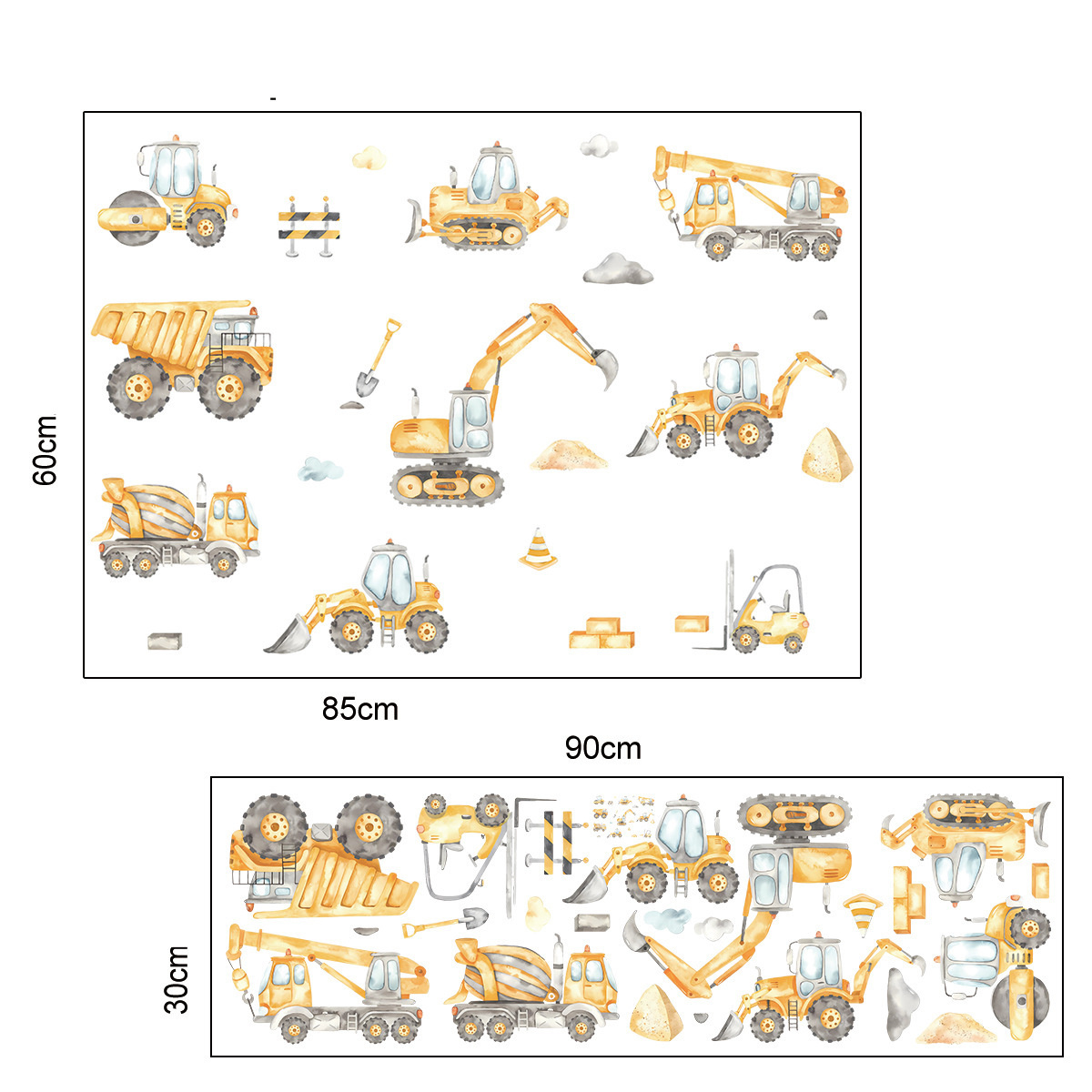 60cm

85cm

90cm

30cm