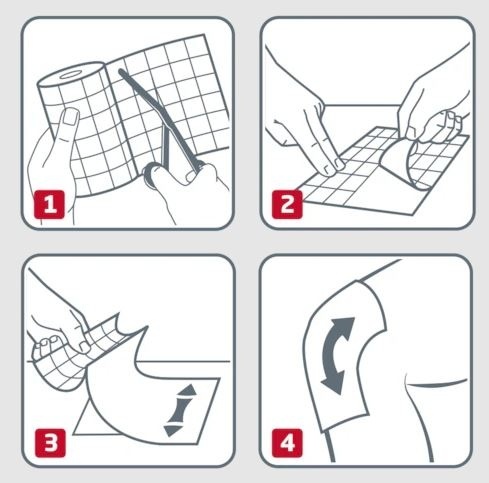 1

2

3

4