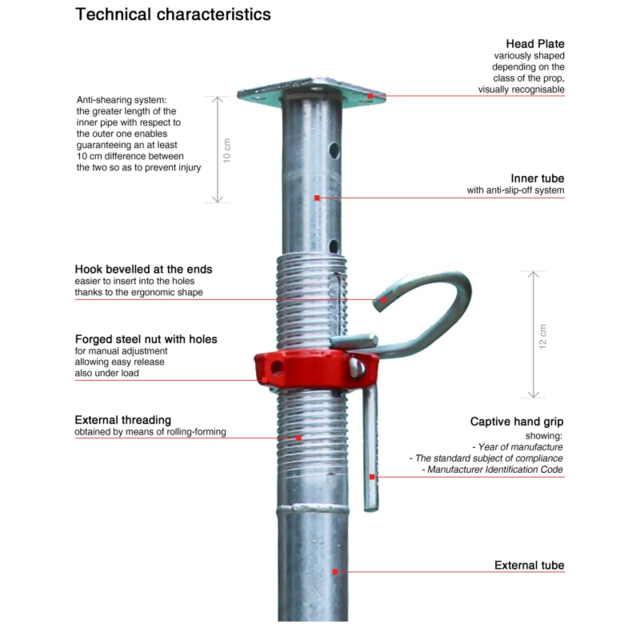 Technical characteristics

Head Plate
variously shaped depending on the class of the prop, visually recognisable

Anti-shearing system: the greater length of the inner pipe with respect to the outer one enables guaranteeing an at least 10 cm difference between the two so as to prevent injury

10 cm

Inner tube
with anti-slip-off system

Hook bevelled at the ends
easier to insert into the holes thanks to the ergonomic shape

12 cm

Forged steel nut with holes
for manual adjustment allowing easy release also under load

External threading
obtained by means of rolling-forming

Captive hand grip
showing:
- Year of manufacture
- The standard subject of compliance
- Manufacturer Identification Code

External tube