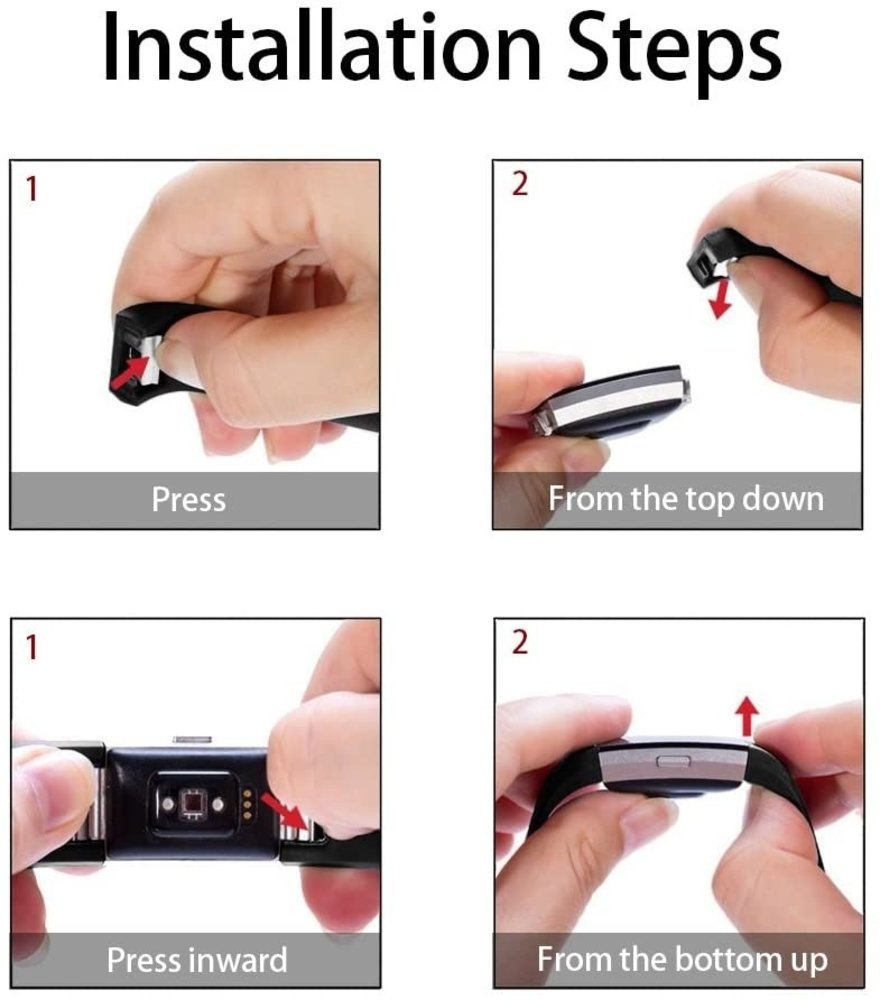 Installation Steps

1

Press

2

From the top down

1

Press inward

2

From the bottom up