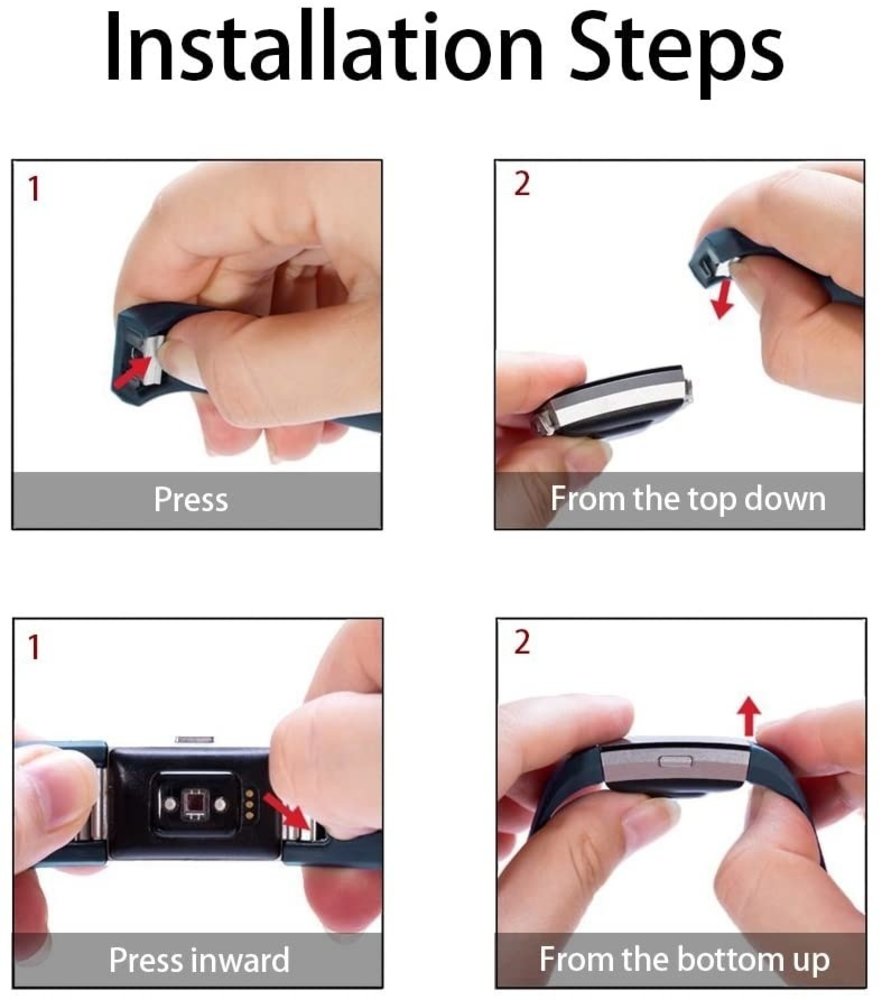 Installation Steps

1

Press

2

From the top down

1

Press inward

2

From the bottom up