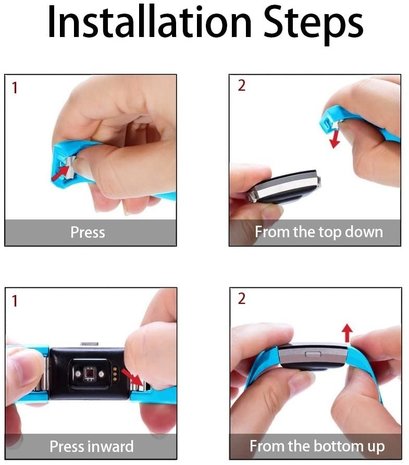 Installation Steps

1

Press

2

From the top down

1

Press inward

2

From the bottom up