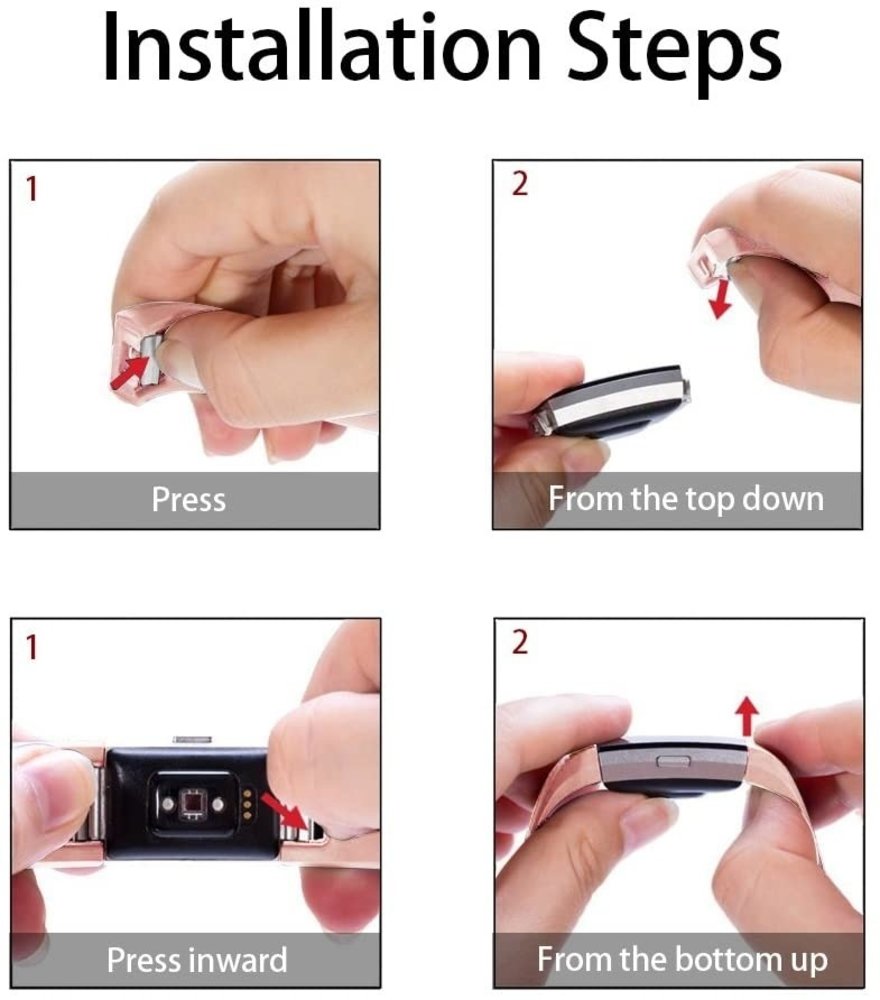 Installation Steps

1

Press

2

From the top down

1

Press inward

2

From the bottom up