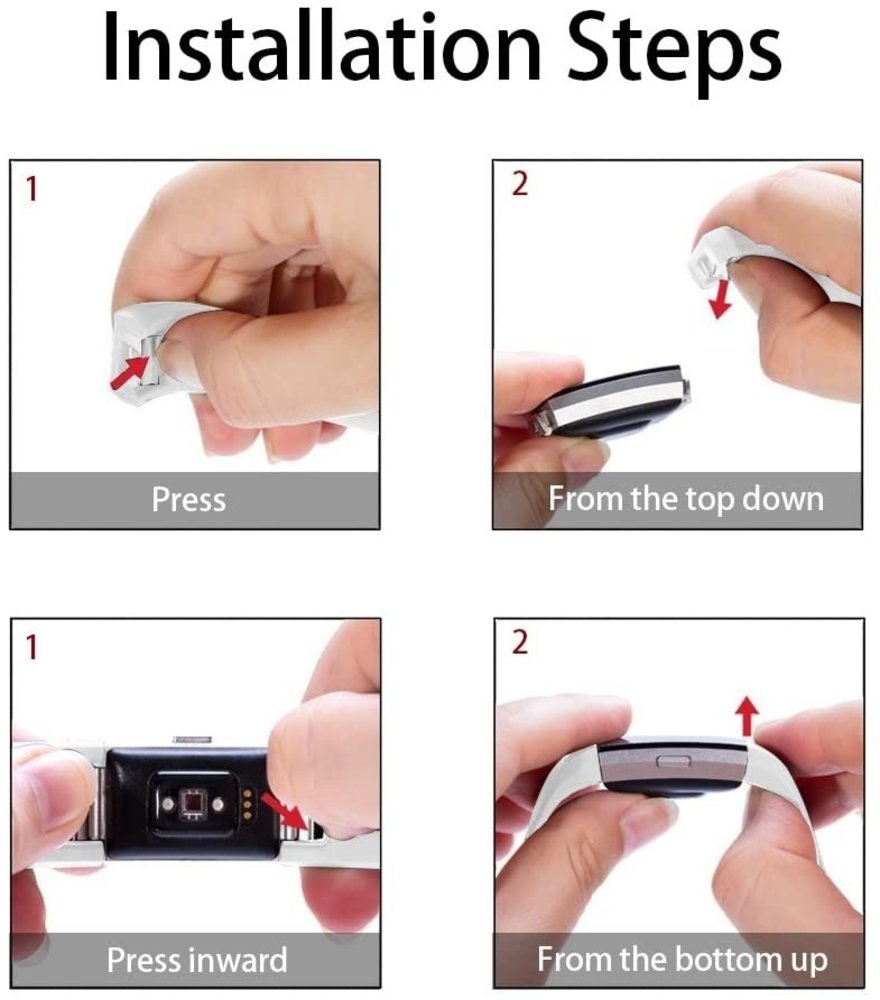 Installation Steps

1

Press

2

From the top down

1

Press inward

2

From the bottom up