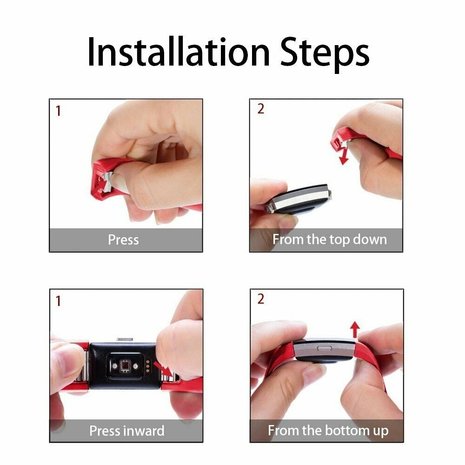 Installation Steps

1

Press

2

From the top down

1

Press inward

2

From the bottom up