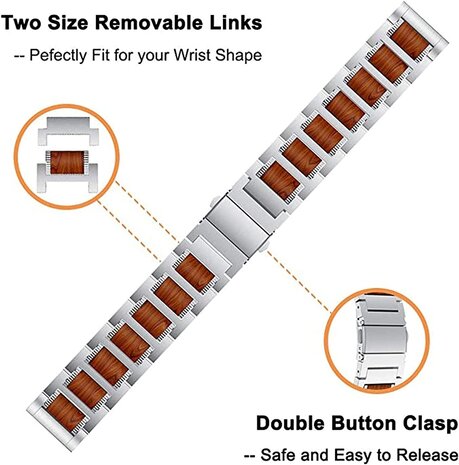 Two Size Removable Links

-- Pefectly Fit for your Wrist Shape

Double Button Clasp

-- Safe and Easy to Release